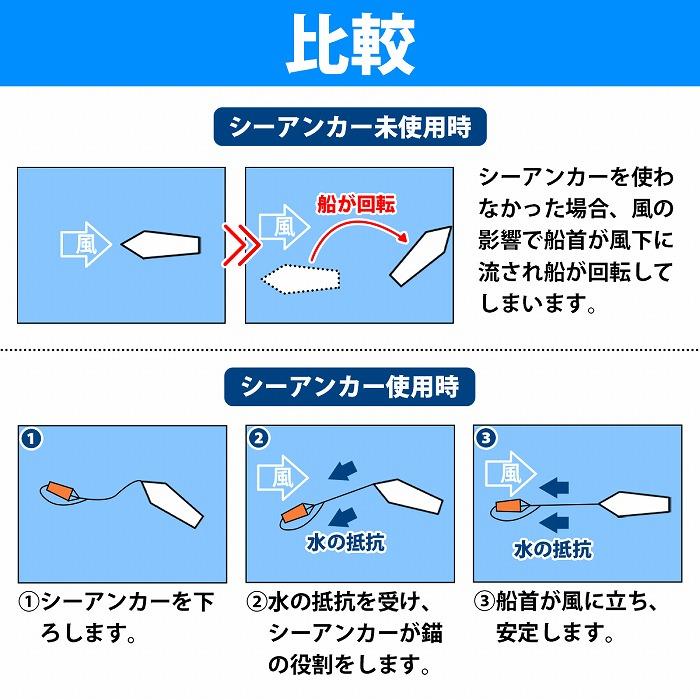 比較

シーアンカー未使用時

風

風

船が回転

シーアンカーを使わなかった場合、風の影響で船首が風下に流され船が回転してしまいます。

シーアンカー使用時

①

②

風

水の抵抗

③

風

水の抵抗

①シーアンカーを下ろします。

②水の抵抗を受け、シーアンカーが錨の役割をします。

③船首が風に立ち、安定します。