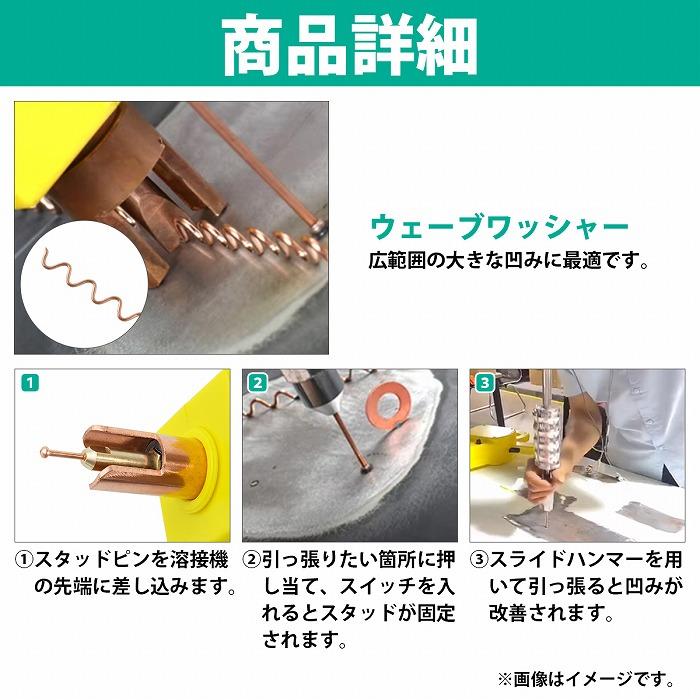 商品詳細

ウェーブワッシャー
広範囲の大きな凹みに最適です。

1

2

3

①スタッドピンを溶接機の先端に差し込みます。

②引っ張りたい箇所に押し当て、スイッチを入れるとスタッドが固定されます。

③スライドハンマーを用いて引っ張ると凹みが改善されます。

※画像はイメージです。