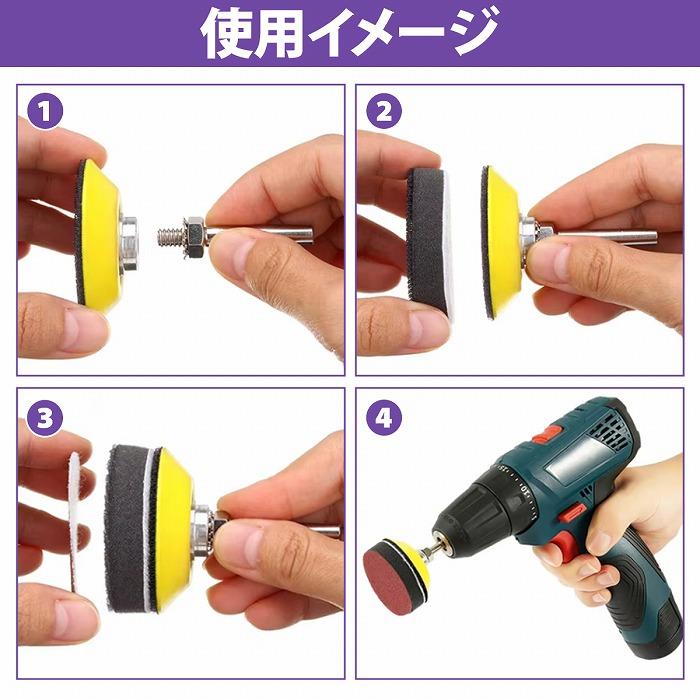 使用イメージ

1

2

3

4