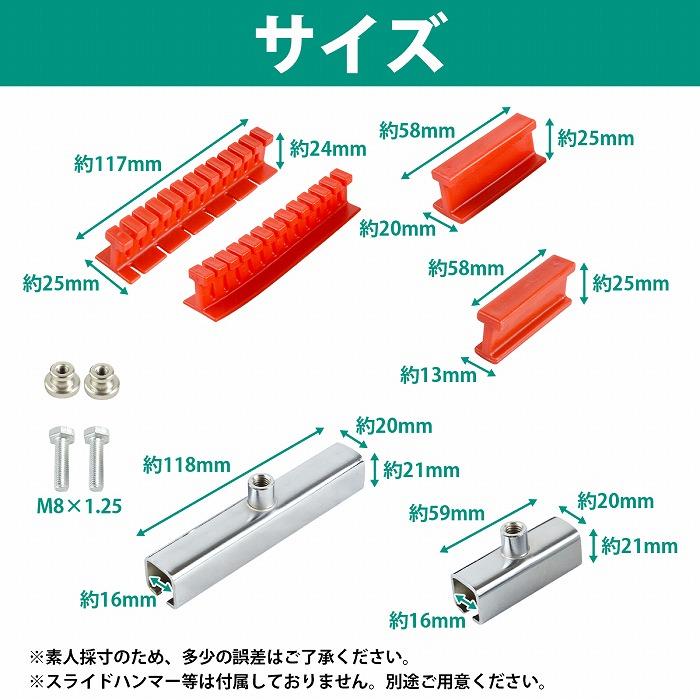 サイズ

約117mm
約24mm
約25mm

約58mm
約25mm
約20mm

約58mm
約25mm
約13mm

M8×1.25

約118mm
約20mm
約21mm
約16mm

約59mm
約20mm
約21mm
約16mm

※素人採寸のため、多少の誤差はご了承ください。
※スライドハンマー等は付属しておりません。別途ご用意ください。