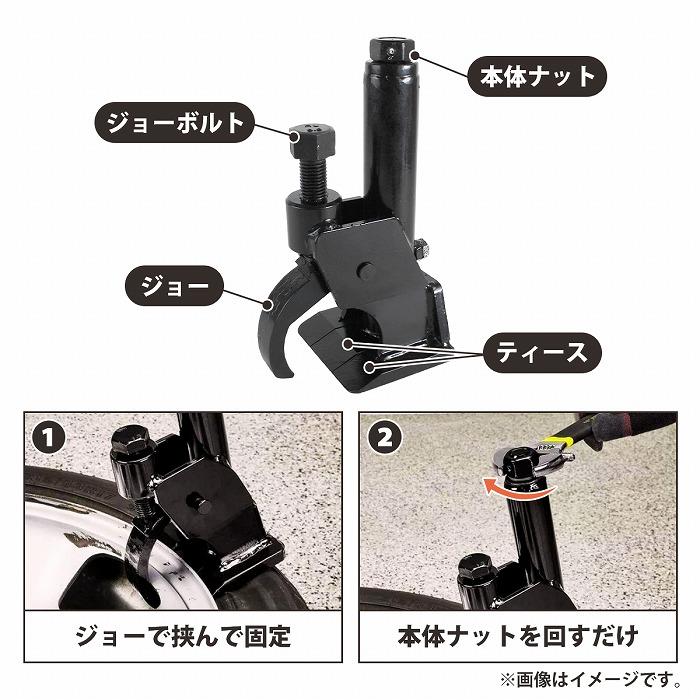 本体ナット

ジョーボルト

ジョー

ティース

1

ジョーで挟んで固定

2

本体ナットを回すだけ

※画像はイメージです。