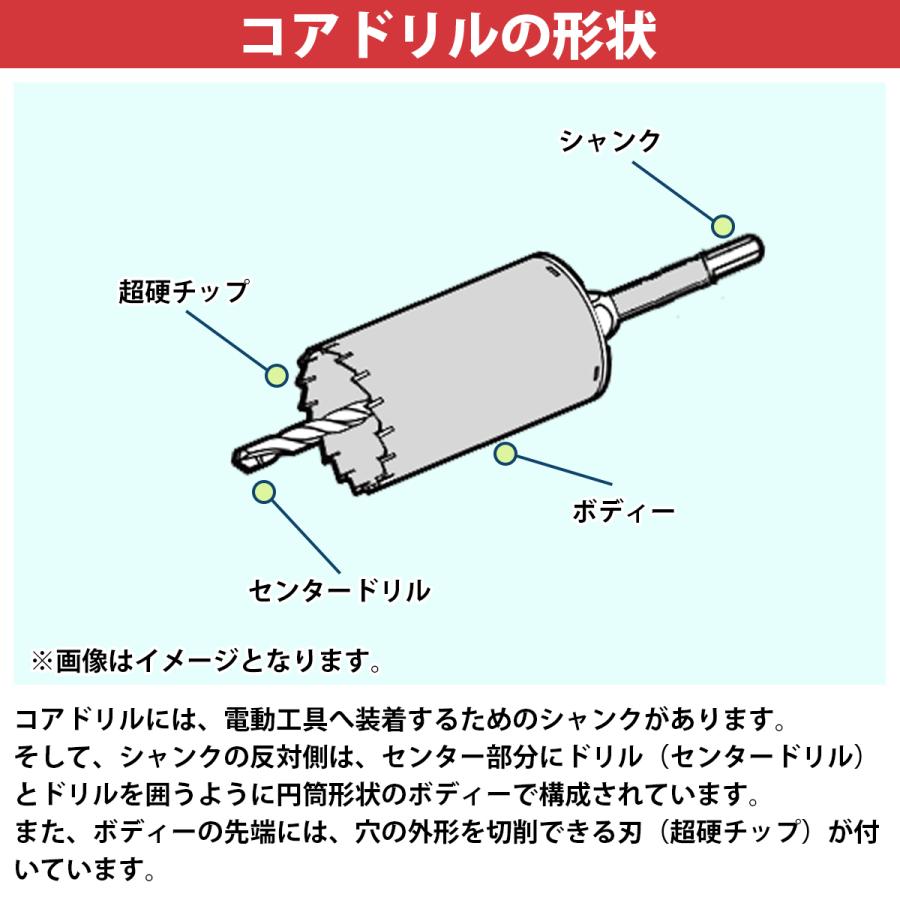 コアドリルの形状

シャンク

超硬チップ

ボディー

センタードリル

※画像はイメージとなります。

コアドリルには、電動工具へ装着するためのシャンクがあります。
そして、シャンクの反対側は、センター部分にドリル（センタードリル）とドリルを囲うように円筒形状のボディーで構成されています。
また、ボディーの先端には、穴の外形を切削できる刃（超硬チップ）が付いています。