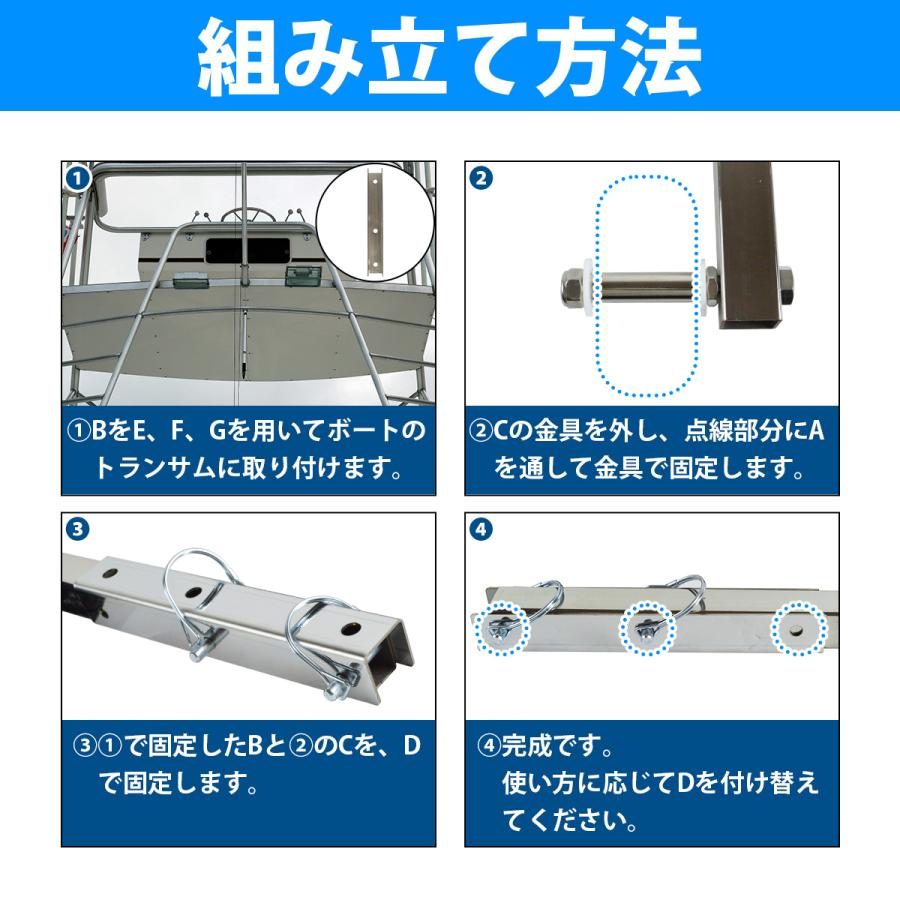 組み立て方法

1

①BをE、F、Gを用いてボートのトランサムに取り付けます。

2

②Cの金具を外し、点線部分にAを通して金具で固定します。

3

③①で固定したBと②のCを、Dで固定します。

4

④完成です。
使い方に応じてDを付け替えてください。