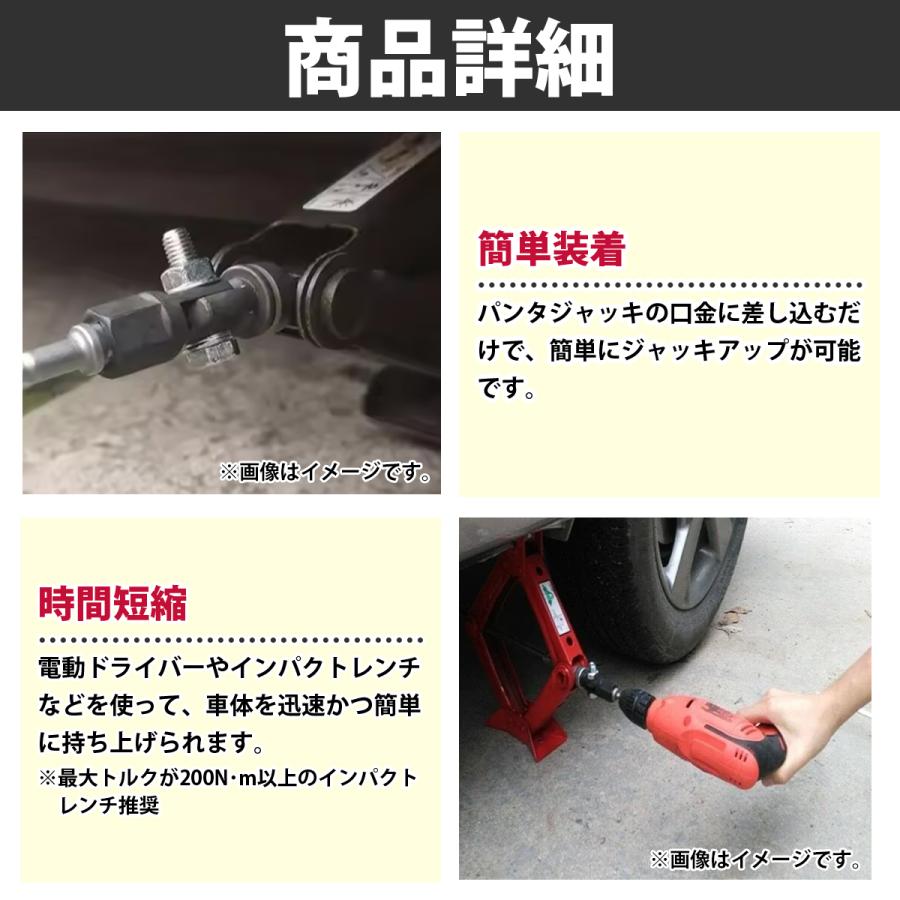 商品詳細

※画像はイメージです。

簡単装着

パンタジャッキの口金に差し込むだけで、簡単にジャッキアップが可能です。

時間短縮

電動ドライバーやインパクトレンチなどを使って、車体を迅速かつ簡単に持ち上げられます。

※最大トルクが200N･m以上のインパクトレンチ推奨

※画像はイメージです。