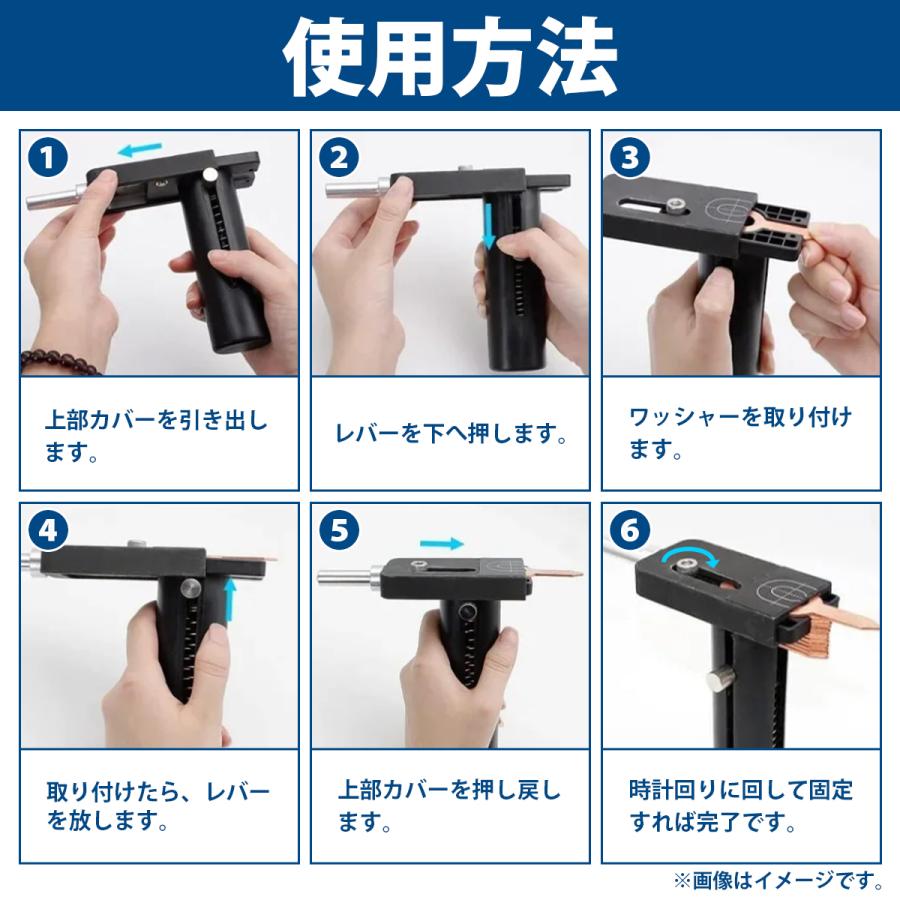 使用方法

1

上部カバーを引き出します。

2

レバーを下へ押します。

3

ワッシャーを取り付けます。

4

取り付けたら、レバーを放します。

5

上部カバーを押し戻します。

6

時計回りに回して固定すれば完了です。

※画像はイメージです。