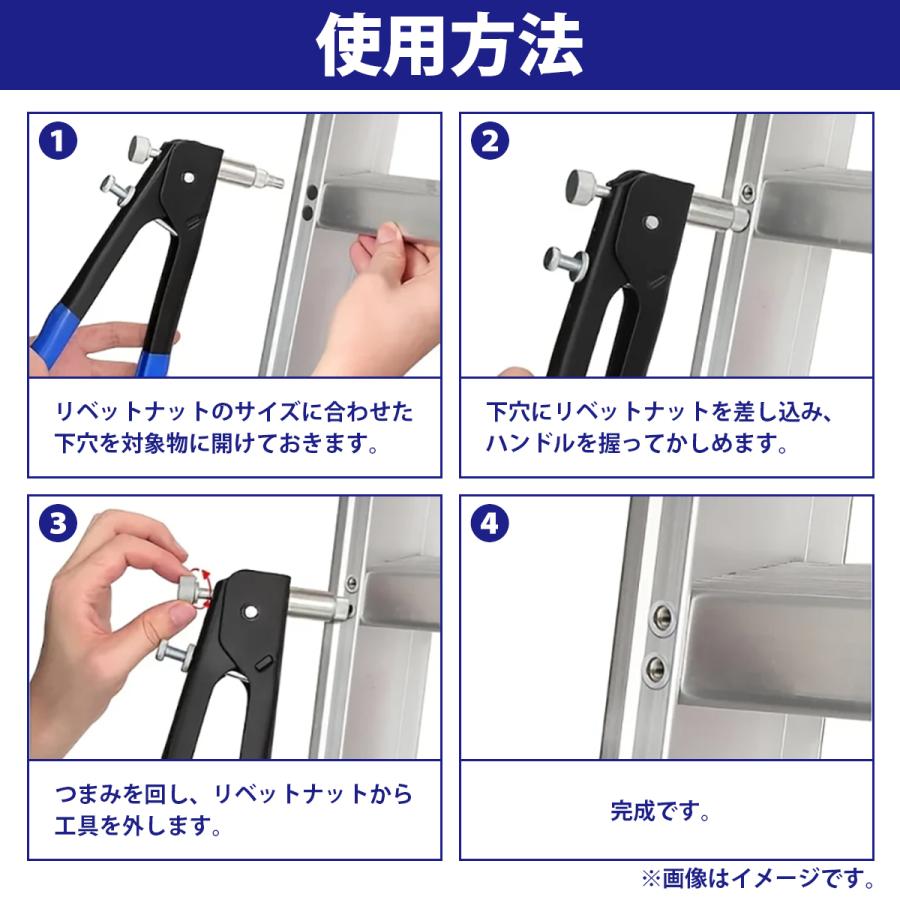 使用方法

1

リベットナットのサイズに合わせた下穴を対象物に開けておきます。

2

下穴にリベットナットを差し込み、ハンドルを握ってかしめます。

3

つまみを回し、リベットナットから工具を外します。

4

完成です。

※画像はイメージです。