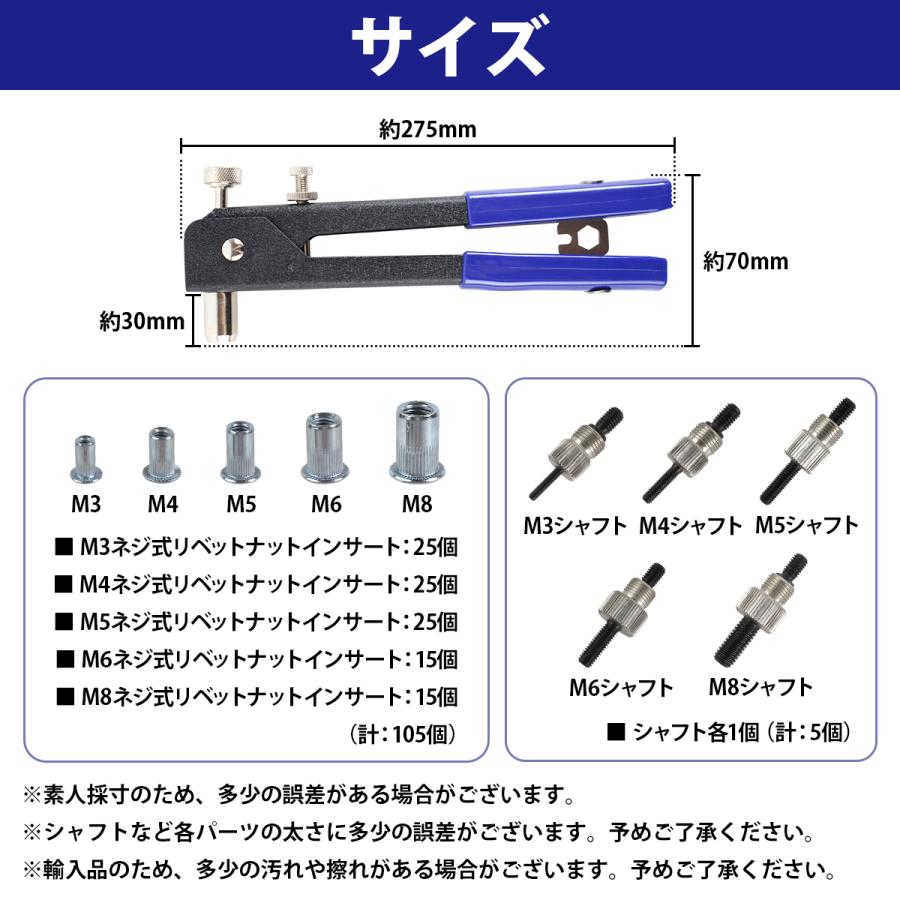 サイズ

約275mm

約70mm

約30mm

M3 M4 M5 M6 M8

■ M3ネジ式リベットナットインサート：25個
■ M4ネジ式リベットナットインサート：25個
■ M5ネジ式リベットナットインサート：25個
■ M6ネジ式リベットナットインサート：15個
■ M8ネジ式リベットナットインサート：15個
（計：105個）

M3シャフト M4シャフト M5シャフト
M6シャフト M8シャフト

■ シャフト各1個（計：5個）

※素人採寸のため、多少の誤差がある場合がございます。
※シャフトなど各パーツの太さに多少の誤差がございます。予めご了承ください。
※輸入品のため、多少の汚れや擦れがある場合がございます。予めご了承ください。