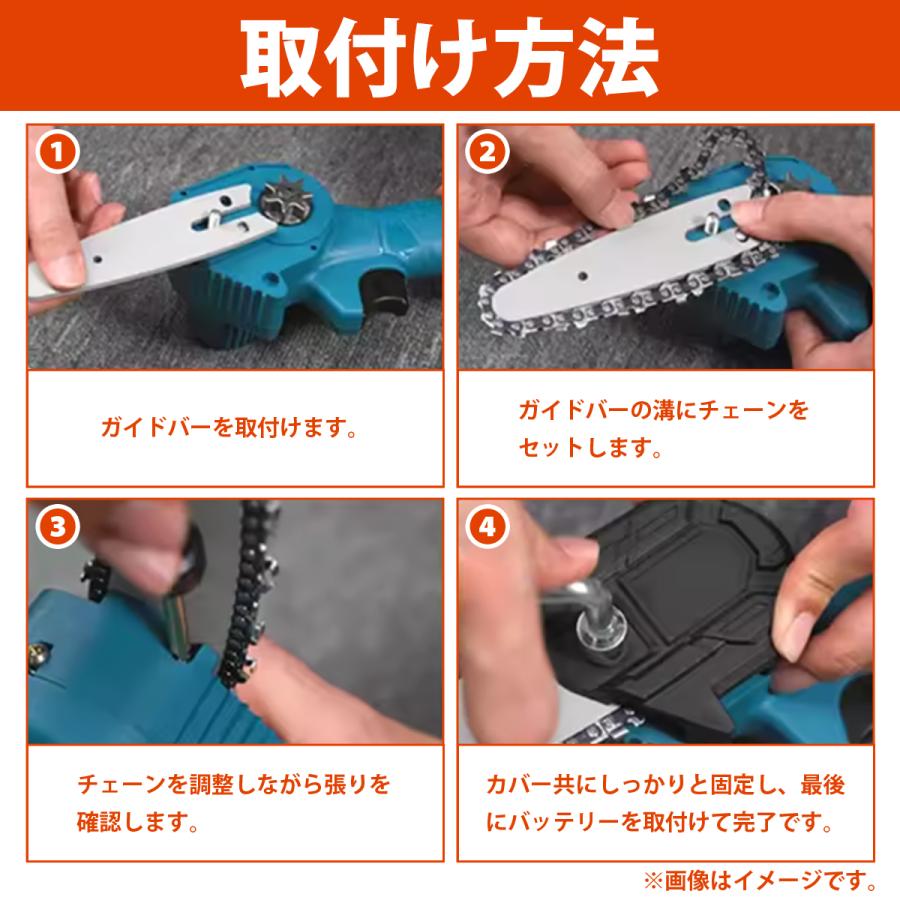 取付け方法

1

ガイドバーを取付けます。

2

ガイドバーの溝にチェーンをセットします。

3

チェーンを調整しながら張りを確認します。

4

カバー共にしっかりと固定し、最後にバッテリーを取付けて完了です。

※画像はイメージです。