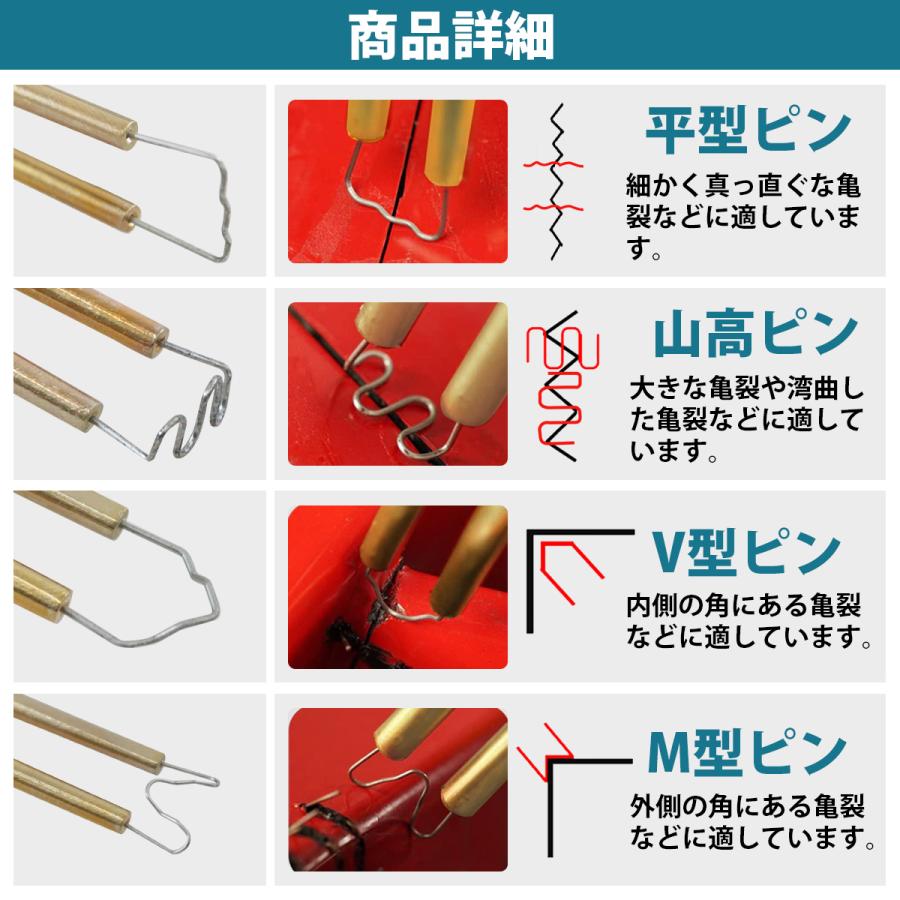 商品詳細

平型ピン

細かく真っ直ぐな亀裂などに適しています。

山高ピン

大きな亀裂や湾曲した亀裂などに適しています。

V型ピン

内側の角にある亀裂などに適しています。

M型ピン

外側の角にある亀裂などに適しています。