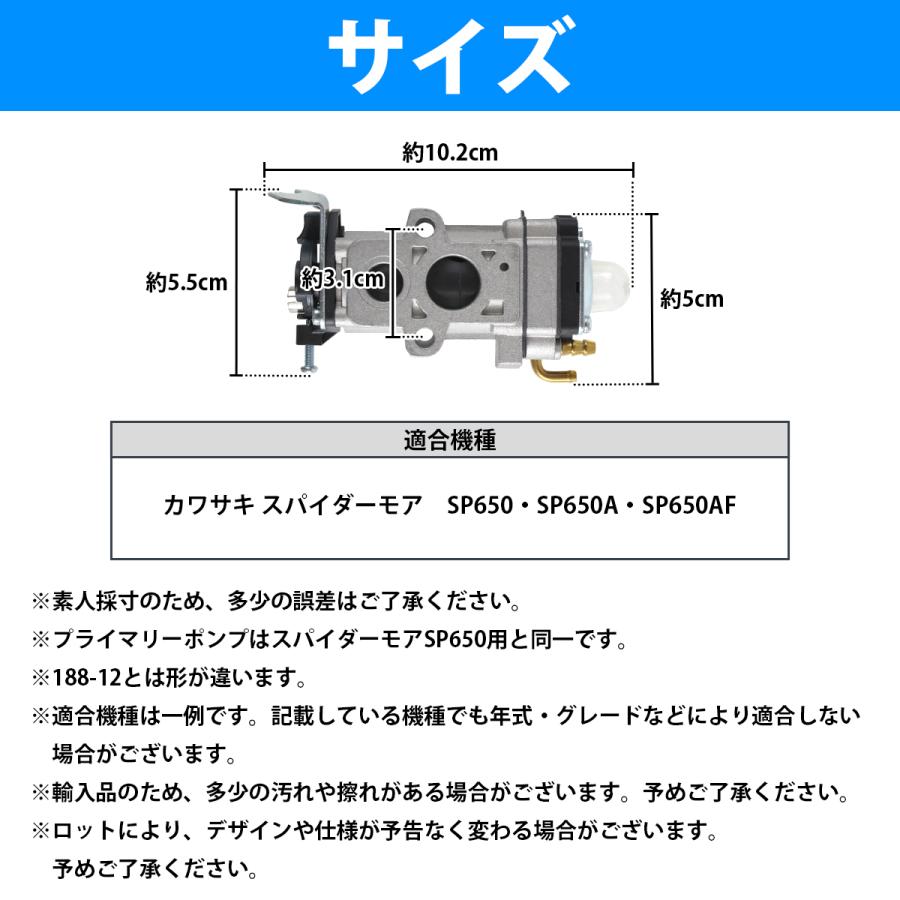 サイズ

約10.2cm

約5.5cm

約3.1cm

約5cm

| 適合機種 |
|---|
| カワサキ スパイダーモア　SP650・SP650A・SP650AF |

※素人採寸のため、多少の誤差はご了承ください。

※プライマリーポンプはスパイダーモアSP650用と同一です。

※188-12とは形が違います。

※適合機種は一例です。記載している機種でも年式・グレードなどにより適合しない場合がございます。

※輸入品のため、多少の汚れや擦れがある場合がございます。予めご了承ください。

※ロットにより、デザインや仕様が予告なく変わる場合がございます。予めご了承ください。