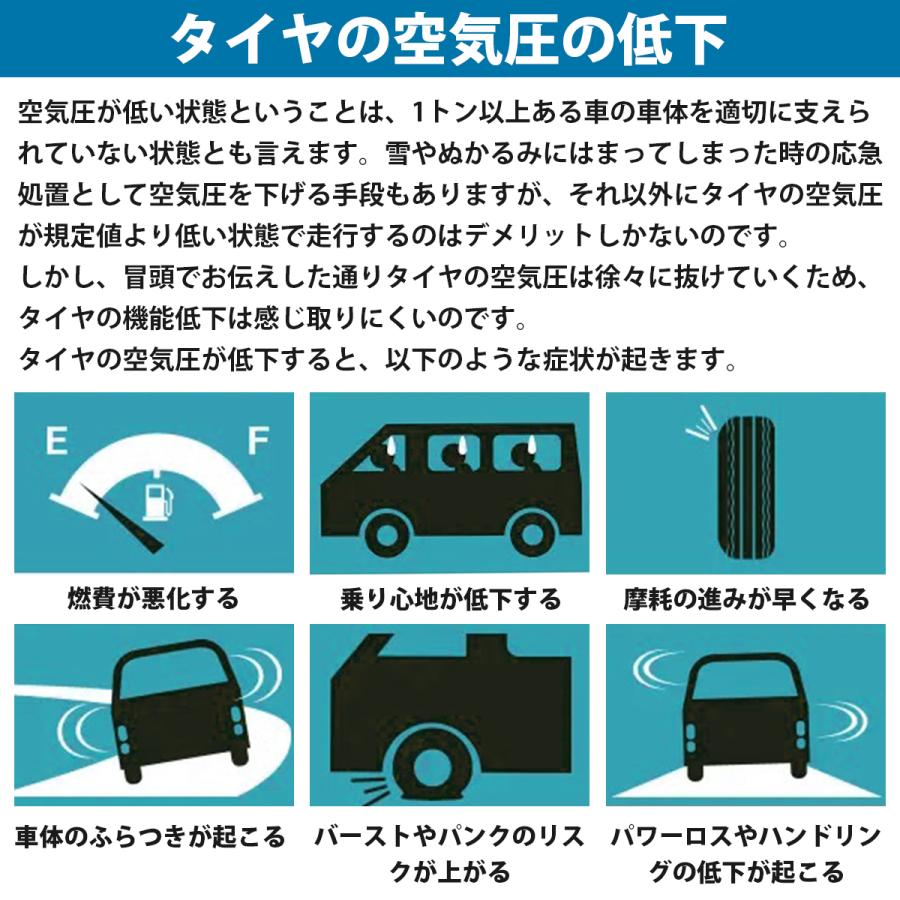 タイヤの空気圧の低下

空気圧が低い状態ということは、1トン以上ある車の車体を適切に支えられていない状態とも言えます。雪やぬかるみにはまってしまった時の応急処置として空気圧を下げる手段もありますが、それ以外にタイヤの空気圧が規定値より低い状態で走行するのはデメリットしかないのです。
しかし、冒頭でお伝えした通りタイヤの空気圧は徐々に抜けていくため、タイヤの機能低下は感じ取りにくいのです。
タイヤの空気圧が低下すると、以下のような症状が起きます。

E
F

燃費が悪化する

乗り心地が低下する

摩耗の進みが早くなる

車体のふらつきが起こる

バーストやパンクのリスクが上がる

パワーロスやハンドリングの低下が起こる