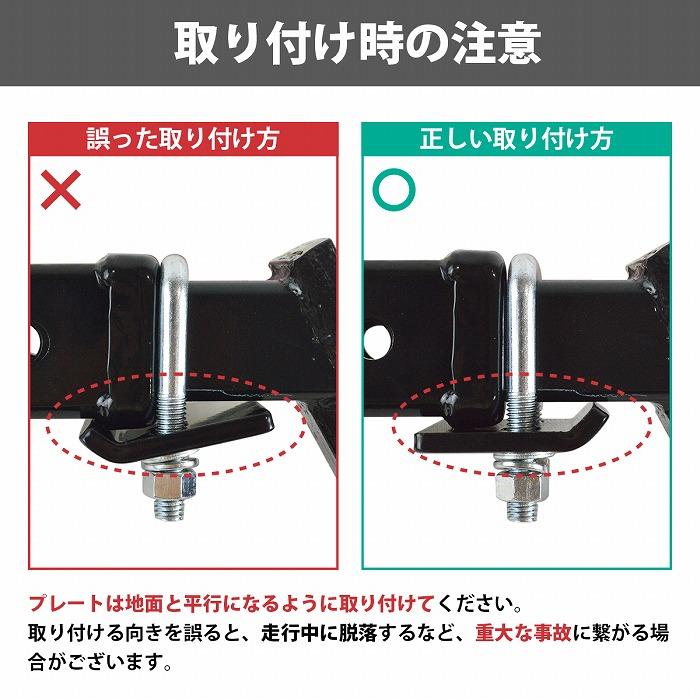 取り付け時の注意

誤った取り付け方

×

正しい取り付け方

○

プレートは地面と平行になるように取り付けてください。
取り付ける向きを誤ると、走行中に脱落するなど、重大な事故に繋がる場合がございます。