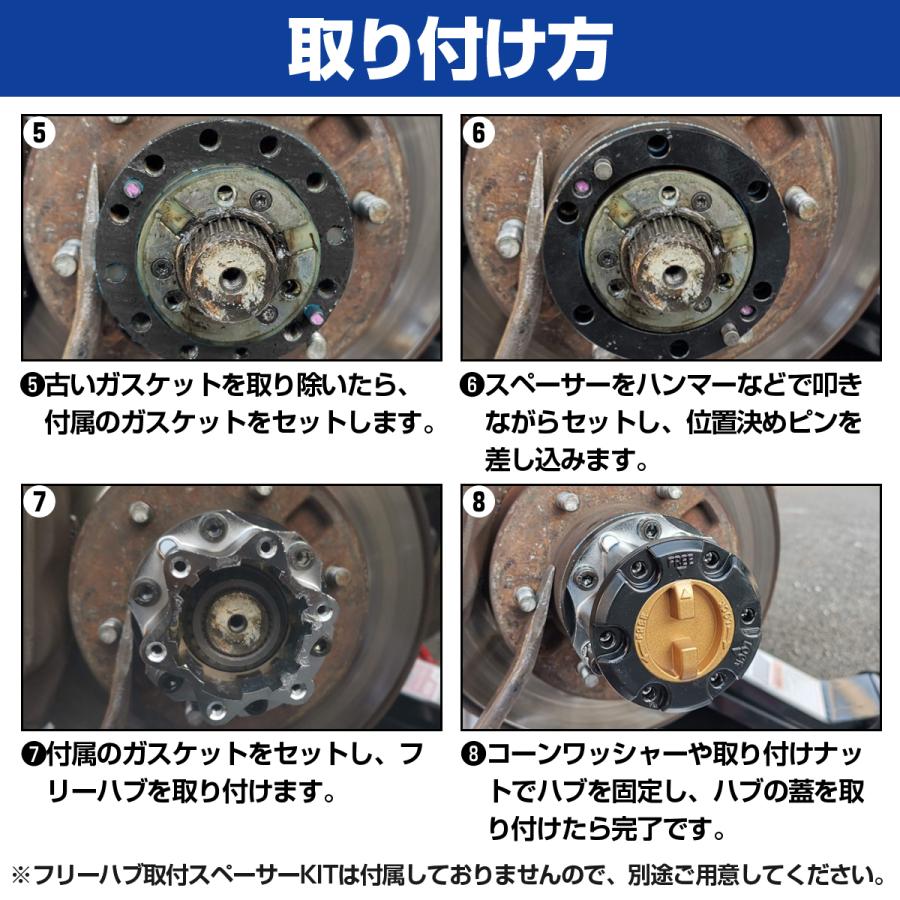 取り付け方

5

6

❺古いガスケットを取り除いたら、付属のガスケットをセットします。

❻スペーサーをハンマーなどで叩きながらセットし、位置決めピンを差し込みます。

7

8

FREE

❼付属のガスケットをセットし、フリーハブを取り付けます。

❽コーンワッシャーや取り付けナットでハブを固定し、ハブの蓋を取り付けたら完了です。

※フリーハブ取付スペーサーKITは付属しておりませんので、別途ご用意してください。