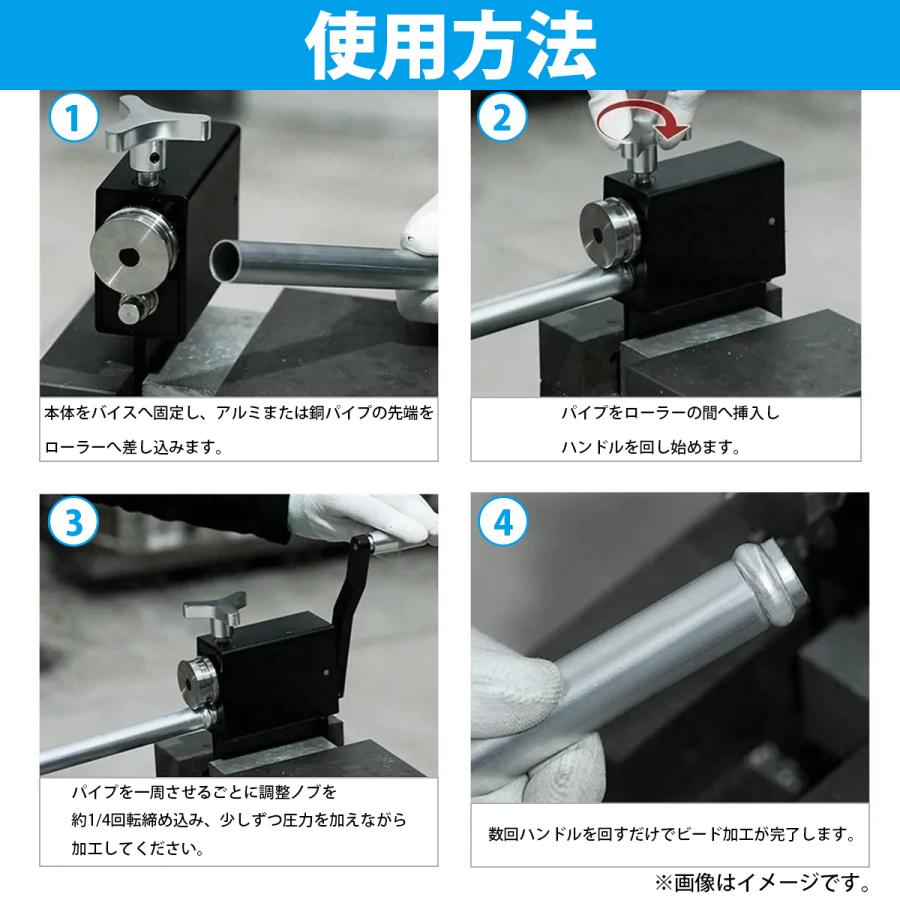 使用方法

1

本体をバイスへ固定し、アルミまたは銅パイプの先端をローラーへ差し込みます。

2

パイプをローラーの間へ挿入しハンドルを回し始めます。

3

パイプを一周させるごとに調整ノブを約1/4回転締め込み、少しずつ圧力を加えながら加工してください。

4

数回ハンドルを回すだけでビード加工が完了します。

※画像はイメージです。