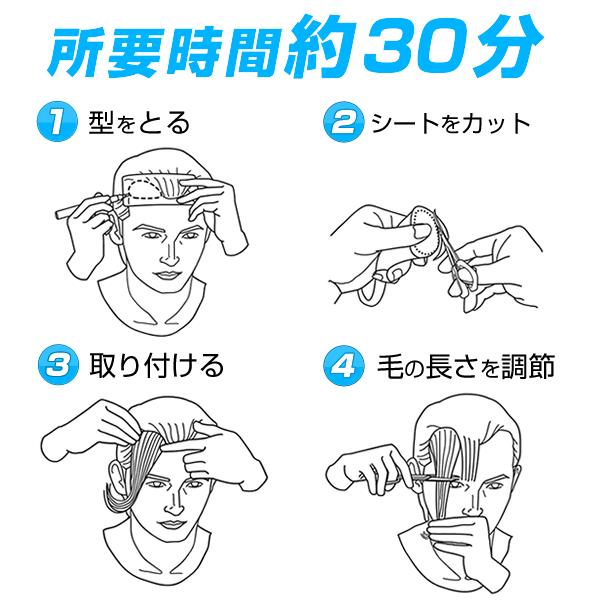 所要時間約30分

1 型をとる

2 シートをカット

3 取り付ける

4 毛の長さを調節