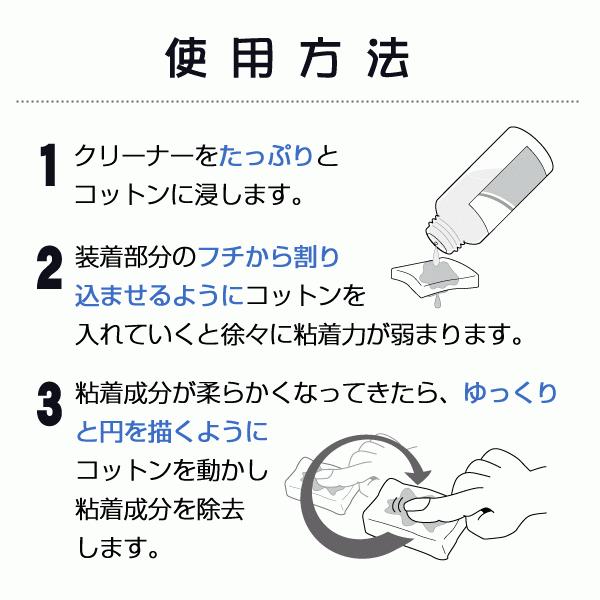 使用方法

1 クリーナーをたっぷりとコットンに浸します。

2 装着部分のフチから割り込ませるようにコットンを入れていくと徐々に粘着力が弱まります。

3 粘着成分が柔らかくなってきたら、ゆっくりと円を描くようにコットンを動かし粘着成分を除去します。