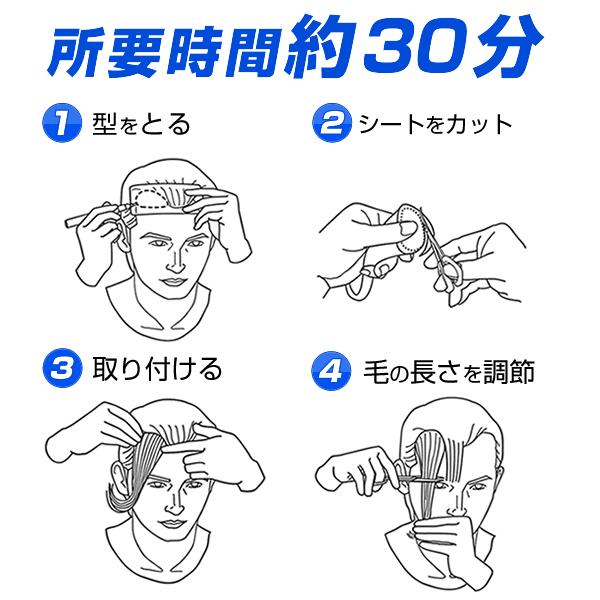 所要時間約30分

1 型をとる

2 シートをカット

3 取り付ける

4 毛の長さを調節