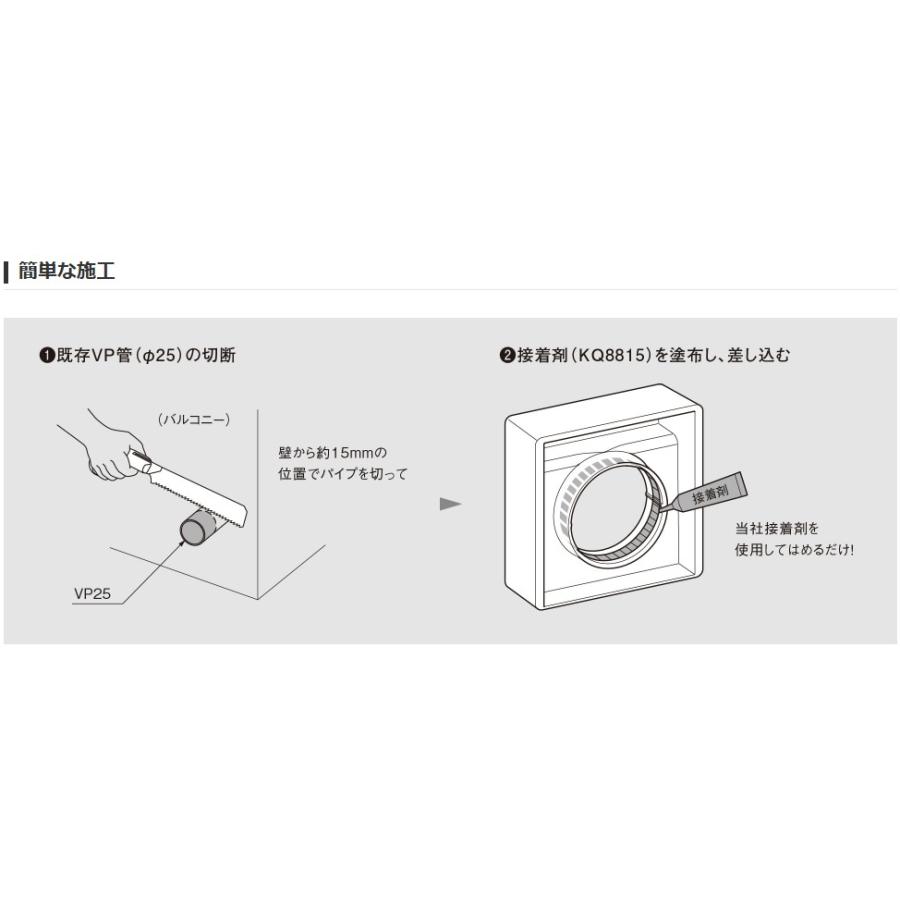 簡単な施工

❶既存VP管（φ25）の切断

（バルコニー）

壁から約15mmの位置でパイプを切って

VP25

❷接着剤（KQ8815）を塗布し、差し込む

接着剤

当社接着剤を使用してはめるだけ!