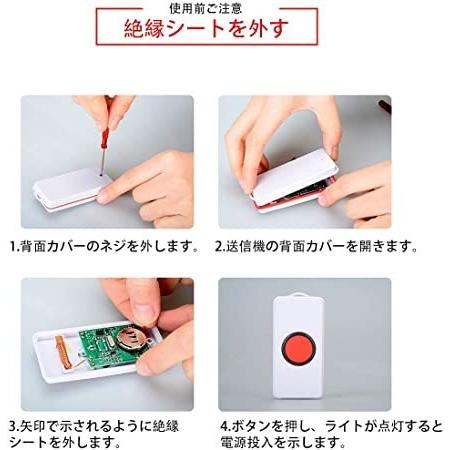 使用前ご注意

絶縁シートを外す

1.背面カバーのネジを外します。

2.送信機の背面カバーを開きます。

3.矢印で示されるように絶縁シートを外します。

4.ボタンを押し、ライトが点灯すると電源投入を示します。