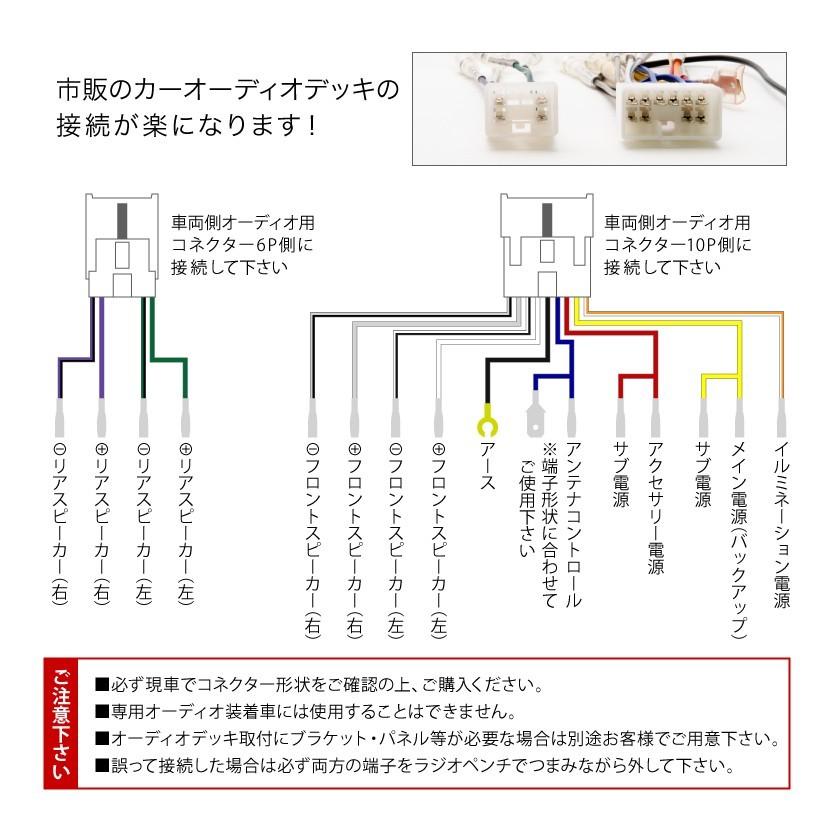 市販のカーオーディオデッキの接続が楽になります！

車両側オーディオ用コネクター6P側に接続して下さい

車両側オーディオ用コネクター10P側に接続して下さい

⊖リアスピーカー(右)
⊕リアスピーカー(右)
⊖リアスピーカー(左)
⊕リアスピーカー(左)

⊖フロントスピーカー(右)
⊕フロントスピーカー(右)
⊖フロントスピーカー(左)
⊕フロントスピーカー(左)
アース
※端子形状に合わせてご使用下さい
アンテナコントロール
サブ電源
アクセサリー電源
サブ電源
メイン電源(バックアップ)
イルミネーション電源

ご注意下さい
■必ず現車でコネクター形状をご確認の上、ご購入ください。
■専用オーディオ装着車には使用することはできません。
■オーディオデッキ取付にブラケット・パネル等が必要な場合は別途お客様でご用意下さい。
■誤って接続した場合は必ず両方の端子をラジオペンチでつまみながら外して下さい。