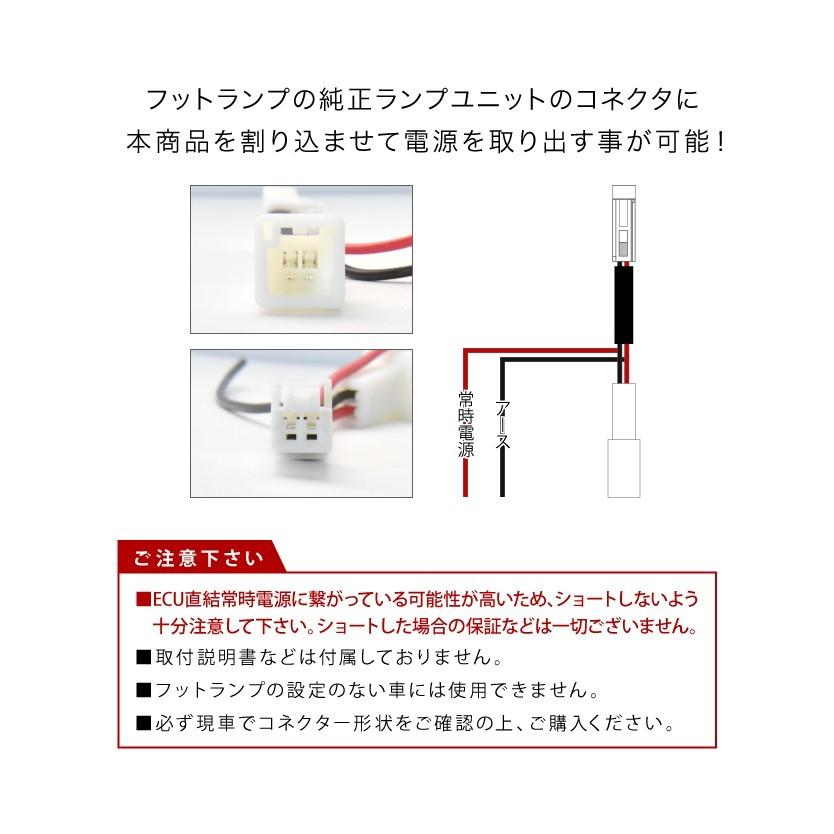 フットランプの純正ランプユニットのコネクタに
本商品を割り込ませて電源を取り出す事が可能！

常時電源

アース

ご注意下さい

■ECU直結常時電源に繋がっている可能性が高いため、ショートしないよう十分注意して下さい。ショートした場合の保証などは一切ございません。

■取付説明書などは付属しておりません。

■フットランプの設定のない車には使用できません。

■必ず現車でコネクター形状をご確認の上、ご購入ください。