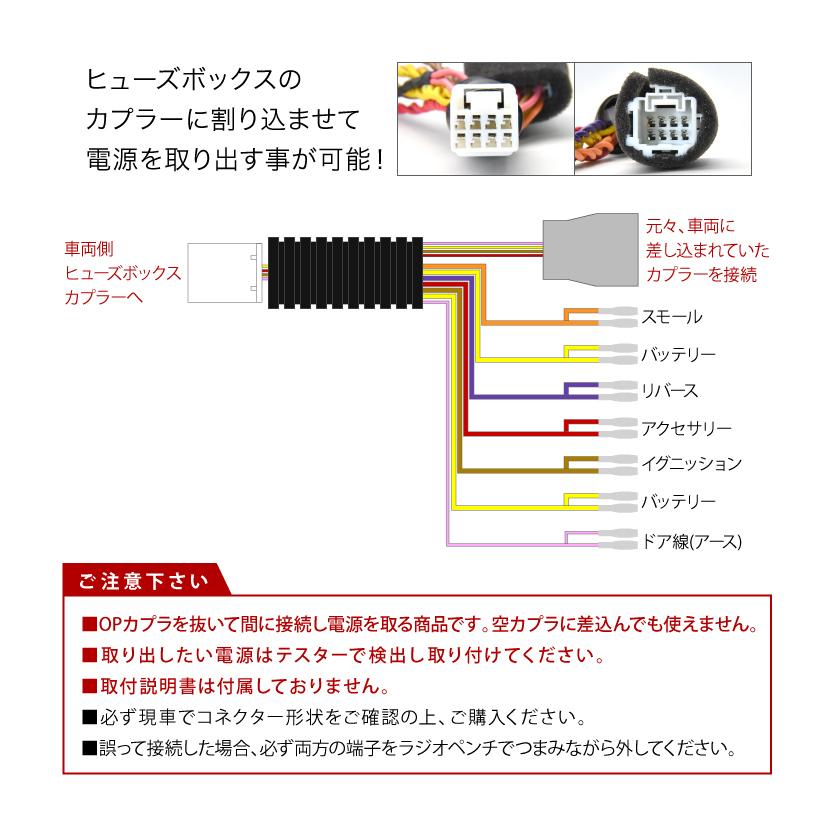 ヒューズボックスの
カプラーに割り込ませて
電源を取り出す事が可能！

車両側
ヒューズボックス
カプラーへ

元々、車両に
差し込まれていた
カプラーを接続

スモール
バッテリー
リバース
アクセサリー
イグニッション
バッテリー
ドア線(アース)

ご注意下さい

■OPカプラを抜いて間に接続し電源を取る商品です。空カプラに差込んでも使えません。
■取り出したい電源はテスターで検出し取り付けてください。
■取付説明書は付属しておりません。
■必ず現車でコネクター形状をご確認の上、ご購入ください。
■誤って接続した場合、必ず両方の端子をラジオペンチでつまみながら外してください。