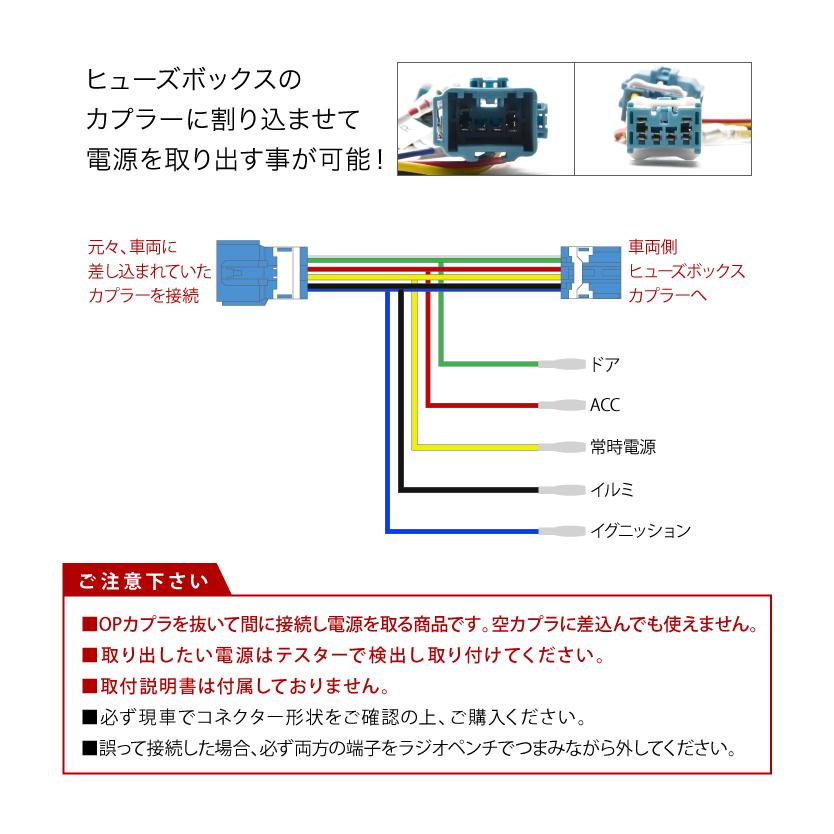 ヒューズボックスの
カプラーに割り込ませて
電源を取り出す事が可能！

元々、車両に
差し込まれていた
カプラーを接続

車両側
ヒューズボックス
カプラーへ

ドア
ACC
常時電源
イルミ
イグニッション

ご注意下さい

■OPカプラを抜いて間に接続し電源を取る商品です。空カプラに差込んでも使えません。
■取り出したい電源はテスターで検出し取り付けてください。
■取付説明書は付属しておりません。
■必ず現車でコネクター形状をご確認の上、ご購入ください。
■誤って接続した場合、必ず両方の端子をラジオペンチでつまみながら外してください。