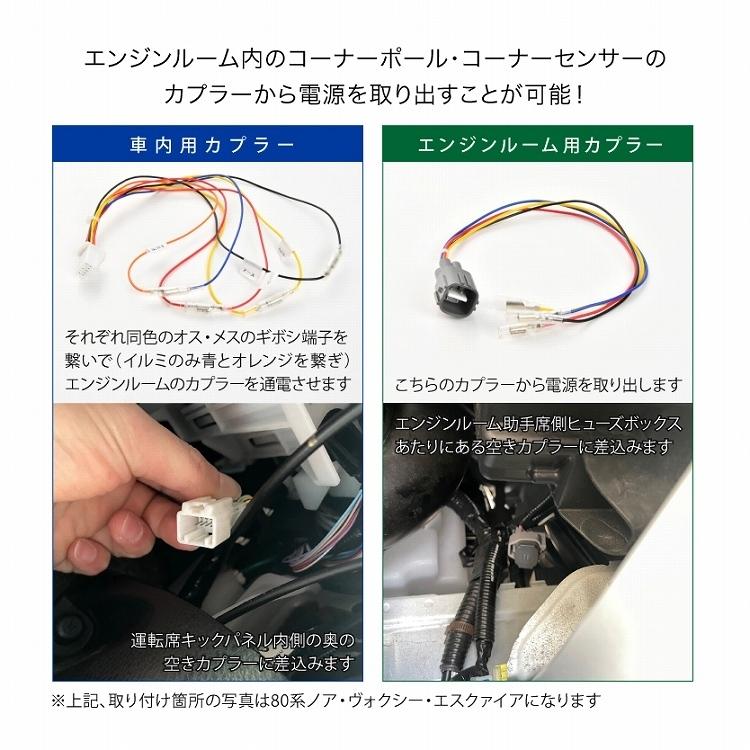 エンジンルーム内のコーナーポール・コーナーセンサーのカプラーから電源を取り出すことが可能！

車内用カプラー

それぞれ同色のオス・メスのギボシ端子を繋いで（イルミのみ青とオレンジを繋ぎ）エンジンルームのカプラーを通電させます

運転席キックパネル内側の奥の空きカプラーに差込みます

エンジンルーム用カプラー

こちらのカプラーから電源を取り出します

エンジンルーム助手席側ヒューズボックスあたりにある空きカプラーに差込みます

※上記、取り付け箇所の写真は80系ノア・ヴォクシー・エスクァイアになります