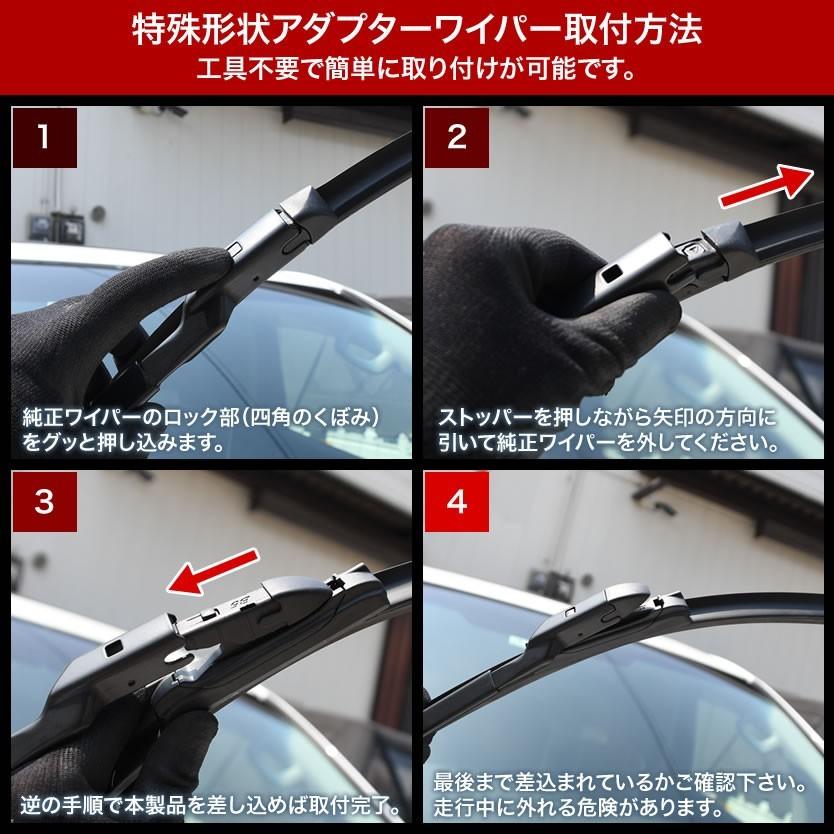 特殊形状アダプターワイパー取付方法
工具不要で簡単に取り付けが可能です。

1
純正ワイパーのロック部(四角のくぼみ)をグッと押し込みます。

2
ストッパーを押しながら矢印の方向に引いて純正ワイパーを外してください。

3
逆の手順で本製品を差し込めば取付完了。

4
最後まで差込まれているかご確認下さい。走行中に外れる危険があります。