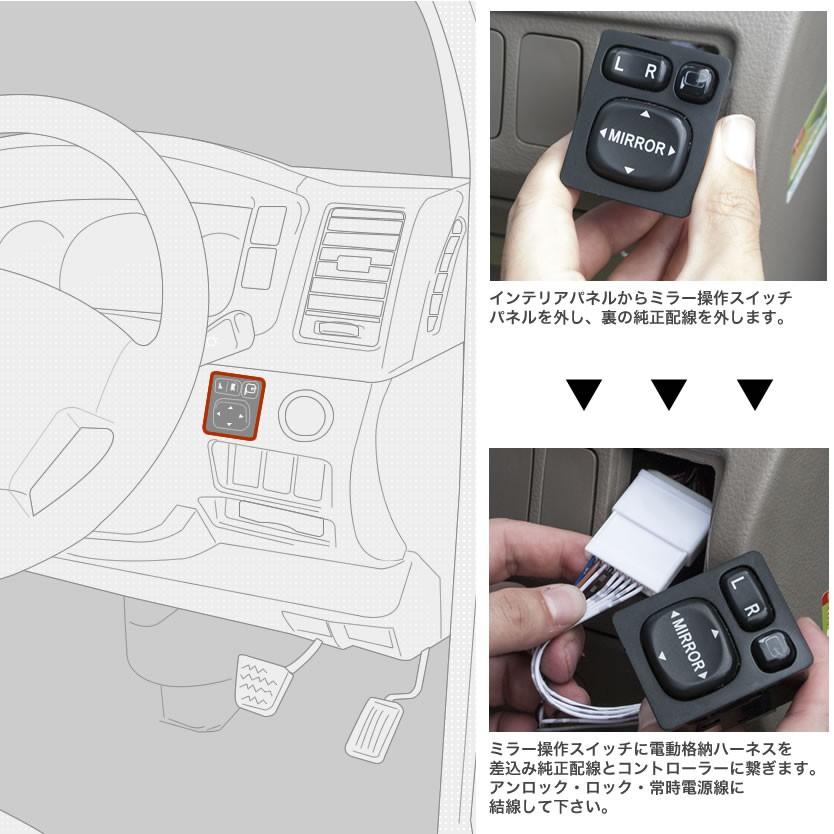 L R
MIRROR

インテリアパネルからミラー操作スイッチパネルを外し、裏の純正配線を外します。

▼ ▼ ▼

L R
MIRROR

ミラー操作スイッチに電動格納ハーネスを差込み純正配線とコントローラーに繋ぎます。アンロック・ロック・常時電源線に結線して下さい。