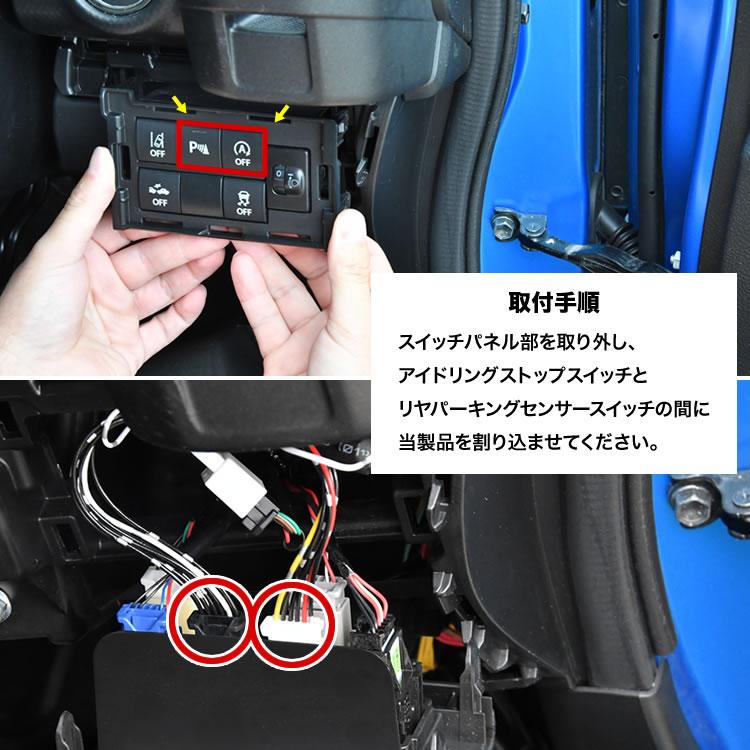 OFF

P

A
OFF

OFF

OFF

取付手順

スイッチパネル部を取り外し、アイドリングストップスイッチとリヤパーキングセンサースイッチの間に当製品を割り込ませてください。