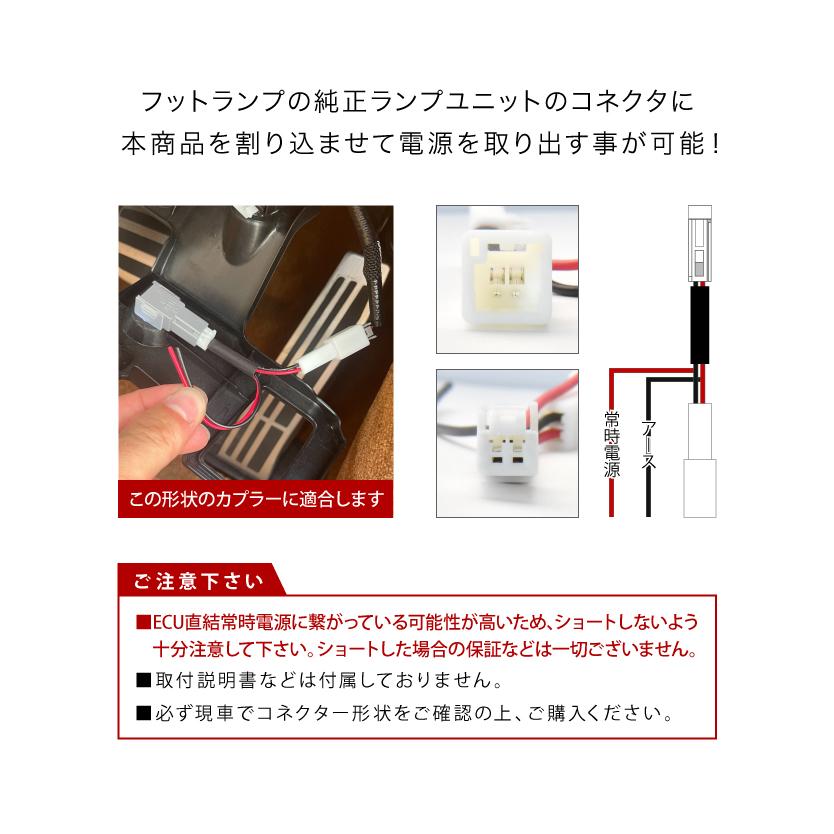 フットランプの純正ランプユニットのコネクタに
本商品を割り込ませて電源を取り出す事が可能！

この形状のカプラーに適合します

常時電源

アース

ご注意下さい

■ECU直結常時電源に繋がっている可能性が高いため、ショートしないよう十分注意して下さい。ショートした場合の保証などは一切ございません。

■取付説明書などは付属しておりません。

■必ず現車でコネクター形状をご確認の上、ご購入ください。