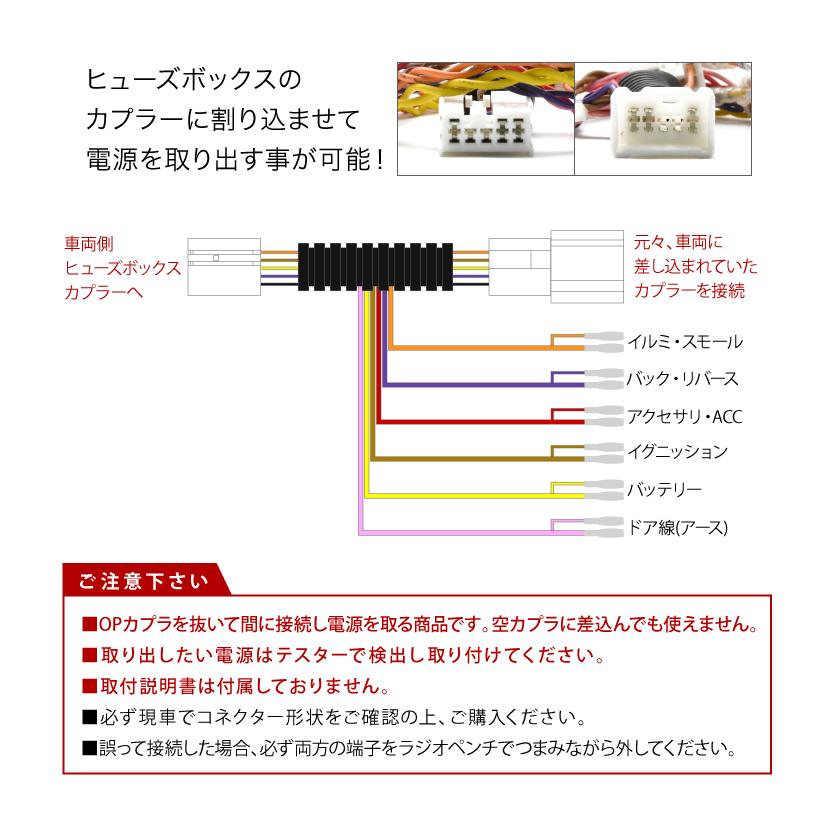 ヒューズボックスの
カプラーに割り込ませて
電源を取り出す事が可能！

車両側
ヒューズボックス
カプラーへ

元々、車両に
差し込まれていた
カプラーを接続

イルミ・スモール
バック・リバース
アクセサリ・ACC
イグニッション
バッテリー
ドア線(アース)

ご注意下さい

■OPカプラを抜いて間に接続し電源を取る商品です。空カプラに差込んでも使えません。
■取り出したい電源はテスターで検出し取り付けてください。
■取付説明書は付属しておりません。
■必ず現車でコネクター形状をご確認の上、ご購入ください。
■誤って接続した場合、必ず両方の端子をラジオペンチでつまみながら外してください。