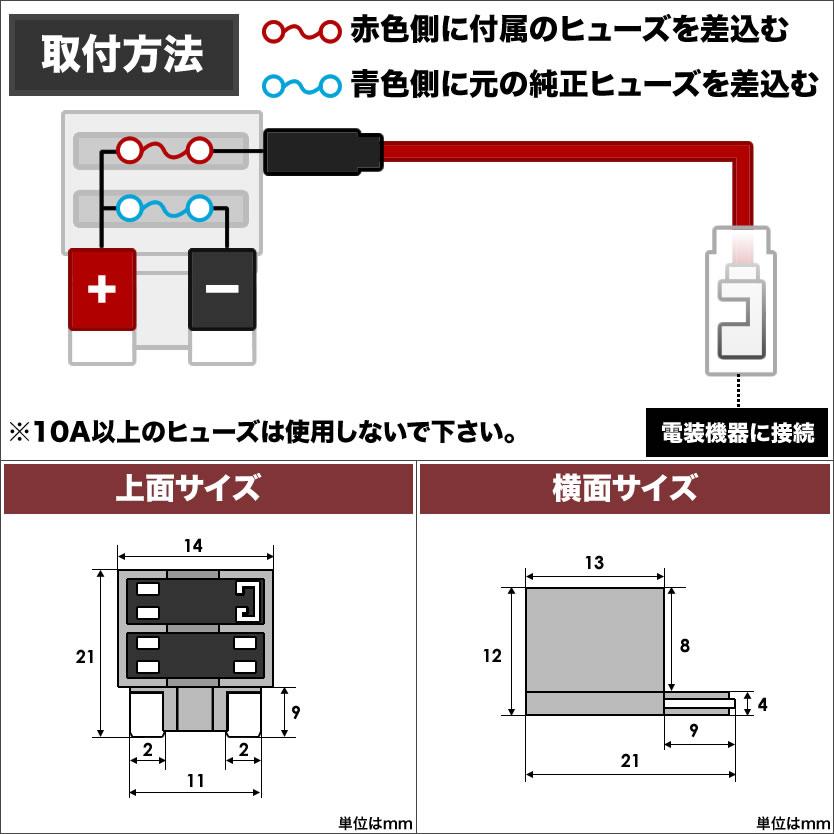 取付方法

赤色側に付属のヒューズを差込む

青色側に元の純正ヒューズを差込む

+

−

※10A以上のヒューズは使用しないで下さい。

電装機器に接続

上面サイズ

14

21

9

2

2

11

単位はmm

横面サイズ

13

12

8

4

9

21

単位はmm