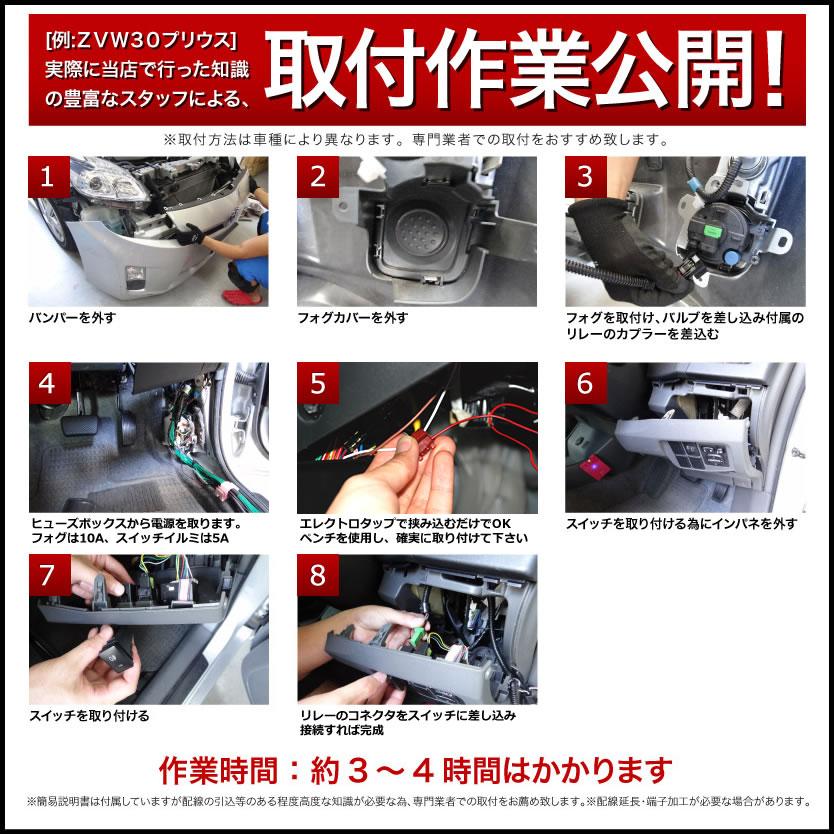 [例:ZVW30プリウス]
実際に当店で行った知識の豊富なスタッフによる、

取付作業公開!

※取付方法は車種により異なります。専門業者での取付をおすすめ致します。

1
バンパーを外す

2
フォグカバーを外す

3
フォグを取付け、バルブを差し込み付属のリレーのカプラーを差込む

4
ヒューズボックスから電源を取ります。
フォグは10A、スイッチイルミは5A

5
エレクトロタップで挟み込むだけでOK
ペンチを使用し、確実に取り付けて下さい

6
スイッチを取り付ける為にインパネを外す

7
スイッチを取り付ける

8
リレーのコネクタをスイッチに差し込み接続すれば完成

作業時間：約３～４時間はかかります

※簡易説明書は付属していますが配線の引込等のある程度高度な知識が必要な為、専門業者での取付をお薦め致します。※配線延長・端子加工が必要な場合があります。