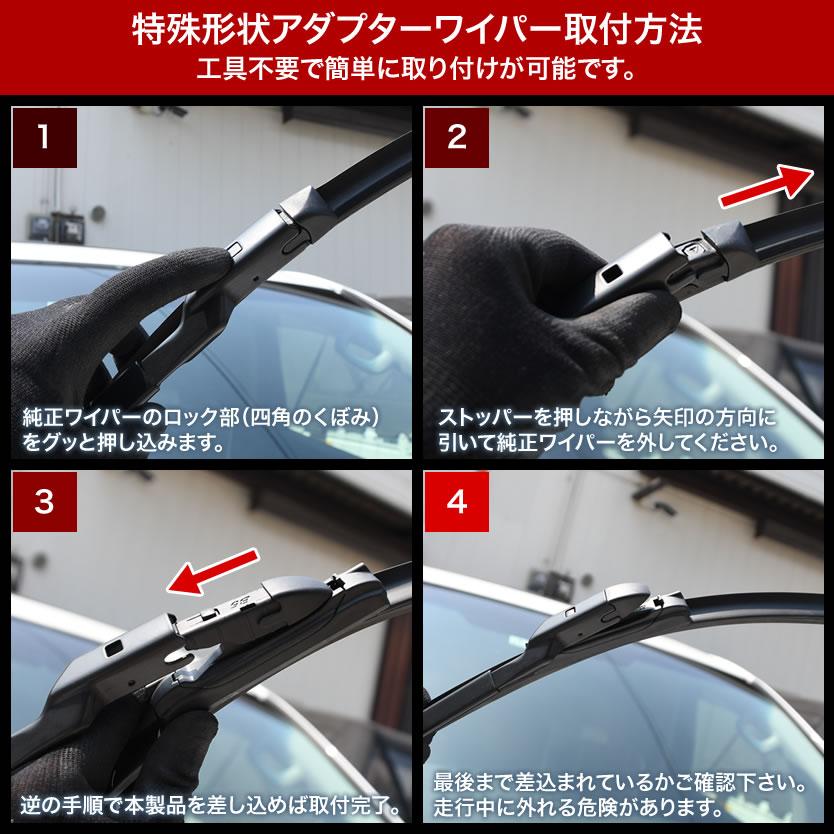 特殊形状アダプターワイパー取付方法
工具不要で簡単に取り付けが可能です。

1

純正ワイパーのロック部(四角のくぼみ)をグッと押し込みます。

2

ストッパーを押しながら矢印の方向に引いて純正ワイパーを外してください。

3

逆の手順で本製品を差し込めば取付完了。

4

最後まで差込まれているかご確認下さい。走行中に外れる危険があります。