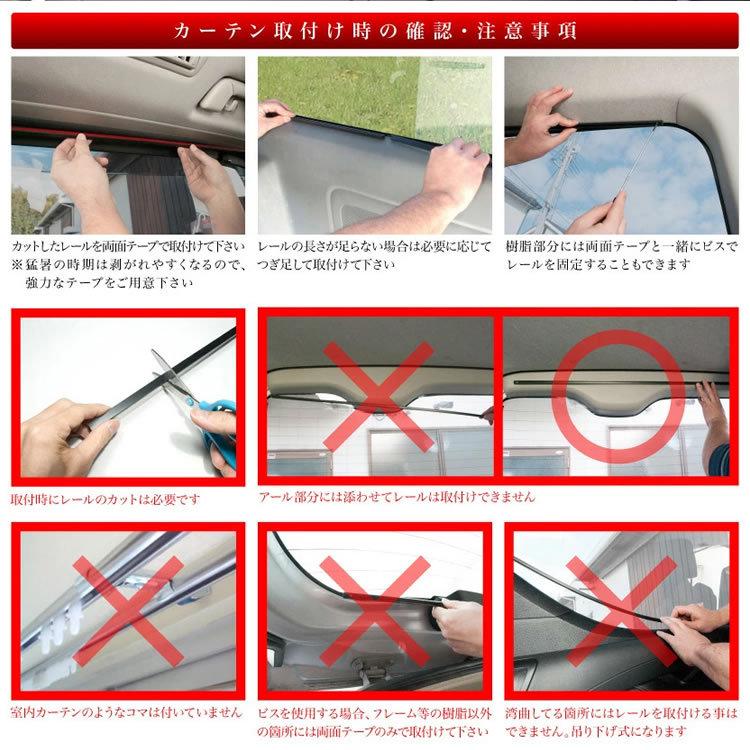 カーテン取付け時の確認・注意事項

カットしたレールを両面テープで取付けて下さい
※猛暑の時期は剥がれやすくなるので、強力なテープをご用意下さい

レールの長さが足らない場合は必要に応じてつぎ足して取付けて下さい

樹脂部分には両面テープと一緒にビスでレールを固定することもできます

取付時にレールのカットは必要です

アール部分には添わせてレールは取付けできません

室内カーテンのようなコマは付いていません

ビスを使用する場合、フレーム等の樹脂以外の箇所には両面テープのみで取付けて下さい

湾曲してる箇所にはレールを取付ける事はできません。吊り下げ式になります