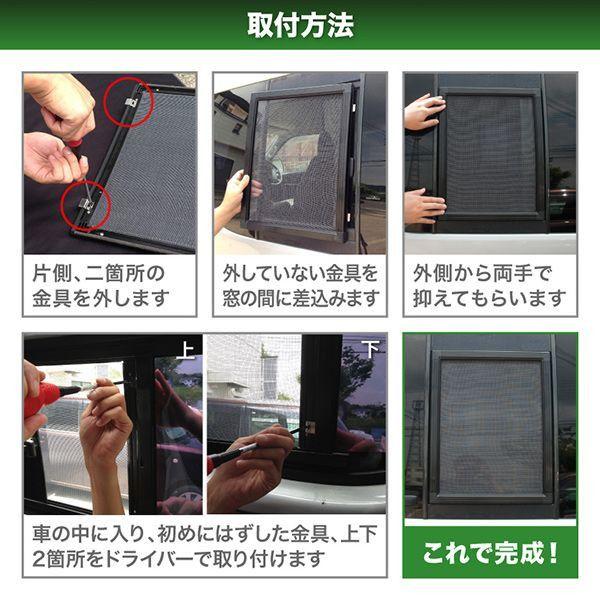 取付方法

片側、二箇所の金具を外します

外していない金具を窓の間に差込みます

外側から両手で抑えてもらいます

上

下

車の中に入り、初めにはずした金具、上下2箇所をドライバーで取り付けます

これで完成！