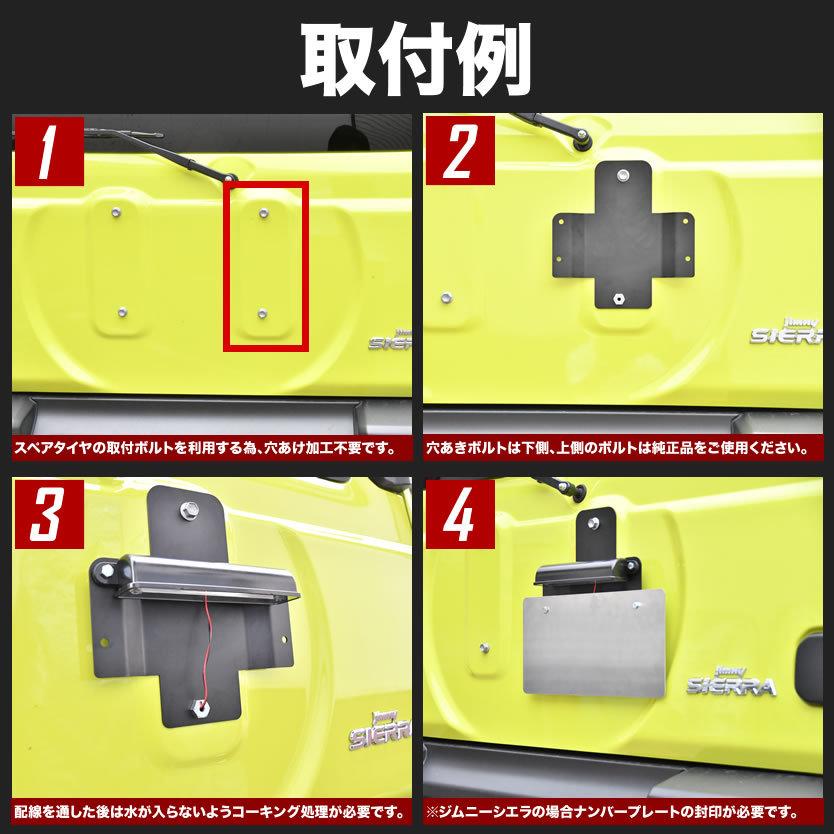 取付例

1

Jimny SIERRA

スペアタイヤの取付ボルトを利用する為、穴あけ加工不要です。

2

Jimny SIERRA

穴あきボルトは下側、上側のボルトは純正品をご使用ください。

3

Jimny SIERRA

配線を通した後は水が入らないようコーキング処理が必要です。

4

Jimny SIERRA

※ジムニーシエラの場合ナンバープレートの封印が必要です。