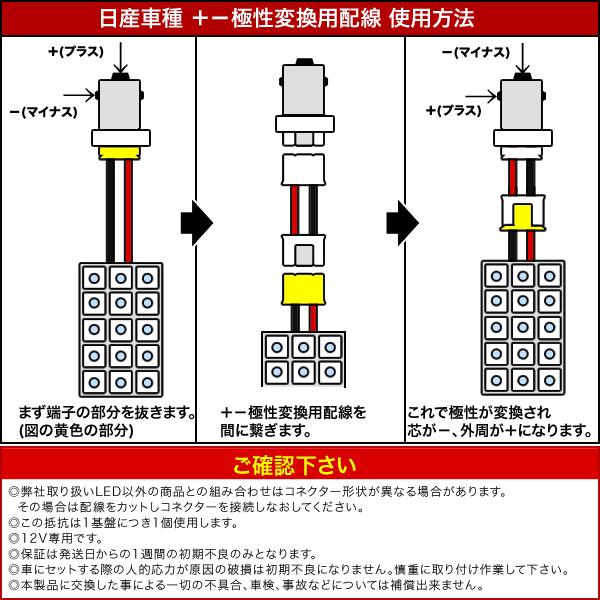 日産車種 ＋－極性変換用配線 使用方法

＋(プラス)

－(マイナス)

まず端子の部分を抜きます。
(図の黄色の部分)

＋－極性変換用配線を
間に繋ぎます。

－(マイナス)

＋(プラス)

これで極性が変換され
芯が－、外周が＋になります。

ご確認下さい

◎弊社取り扱いLED以外の商品との組み合わせはコネクター形状が異なる場合があります。
その場合は配線をカットしコネクターを接続しなおしてください。
◎この抵抗は1基盤につき1個使用します。
◎12V専用です。
◎保証は発送日からの1週間の初期不良のみとなります。
◎車にセットする際の人的応力が原因の破損は初期不良になりません。慎重に取り付け作業して下さい。
◎本製品に交換した事による一切の不具合、車検、事故などについては補償出来ません。