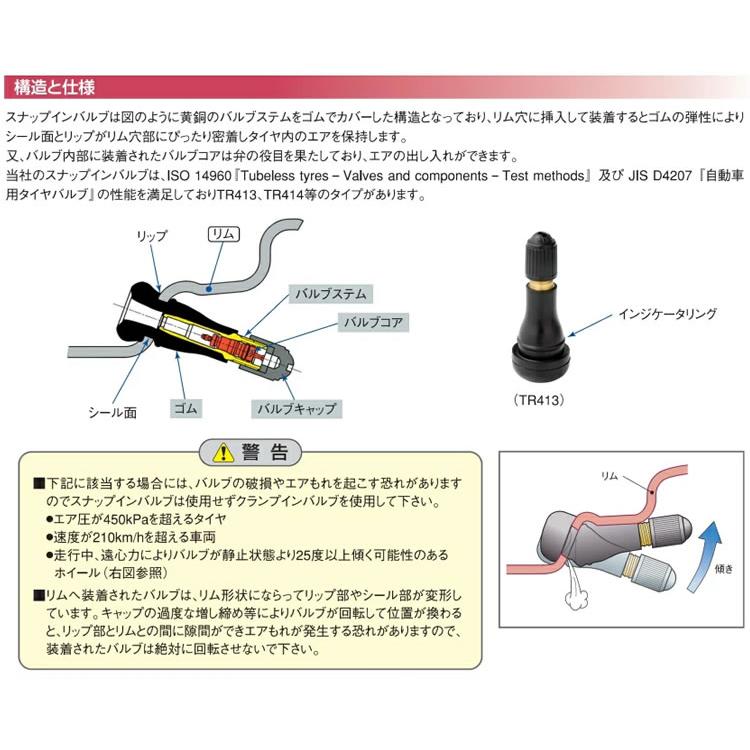 構造と仕様

スナップインバルブは図のように黄銅のバルブステムをゴムでカバーした構造となっており、リム穴に挿入して装着するとゴムの弾性によりシール面とリップがリム穴部にぴったり密着しタイヤ内のエアを保持します。
又、バルブ内部に装着されたバルブコアは弁の役目を果たしており、エアの出し入れができます。
当社のスナップインバルブは、ISO 14960『Tubeless tyres – Valves and components – Test methods』及び JIS D4207『自動車用タイヤバルブ』の性能を満足しておりTR413、TR414等のタイプがあります。

リップ
リム
バルブステム
バルブコア
シール面
ゴム
バルブキャップ

インジケータリング
(TR413)

警 告

■下記に該当する場合には、バルブの破損やエアもれを起こす恐れがありますのでスナップインバルブは使用せずクランプインバルブを使用して下さい。
●エア圧が450kPaを超えるタイヤ
●速度が210km/hを超える車両
●走行中、遠心力によりバルブが静止状態より25度以上傾く可能性のあるホイール(右図参照)
■リムへ装着されたバルブは、リム形状にならってリップ部やシール部が変形しています。キャップの過度な増し締め等によりバルブが回転して位置が換わると、リップ部とリムとの間に隙間ができエアもれが発生する恐れがありますので、装着されたバルブは絶対に回転させないで下さい。

リム
傾き