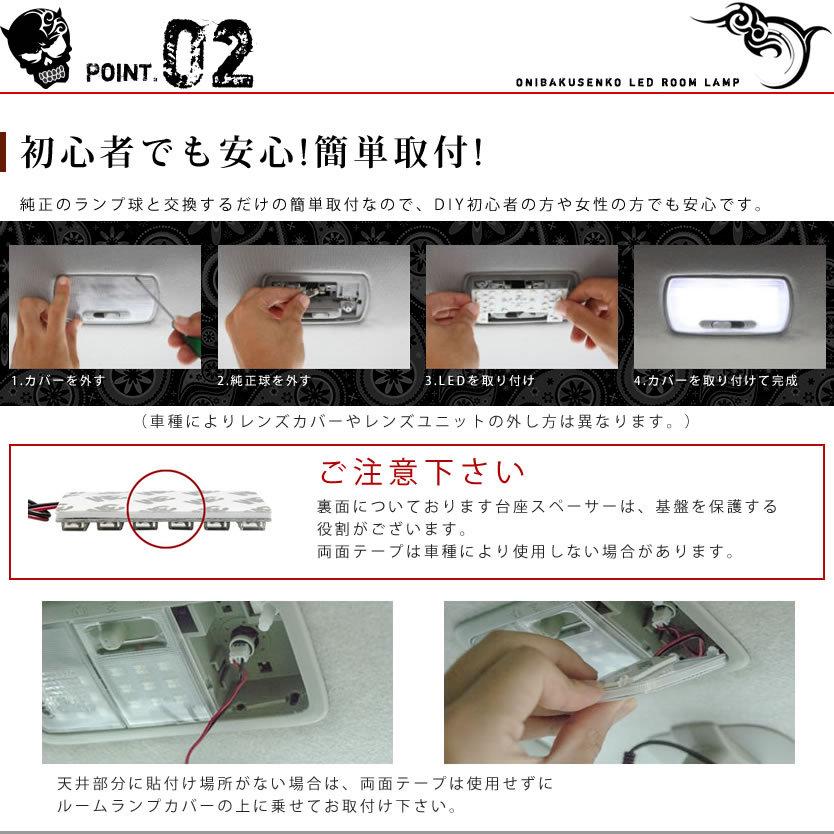 POINT. 02

ONIBAKUSENKO LED ROOM LAMP

初心者でも安心!簡単取付!

純正のランプ球と交換するだけの簡単取付なので、DIY初心者の方や女性の方でも安心です。

1.カバーを外す

2.純正球を外す

3.LEDを取り付け

4.カバーを取り付けて完成

（車種によりレンズカバーやレンズユニットの外し方は異なります。）

ご注意下さい

裏面についております台座スペーサーは、基盤を保護する役割がございます。
両面テープは車種により使用しない場合があります。

天井部分に貼付け場所がない場合は、両面テープは使用せずにルームランプカバーの上に乗せてお取付け下さい。