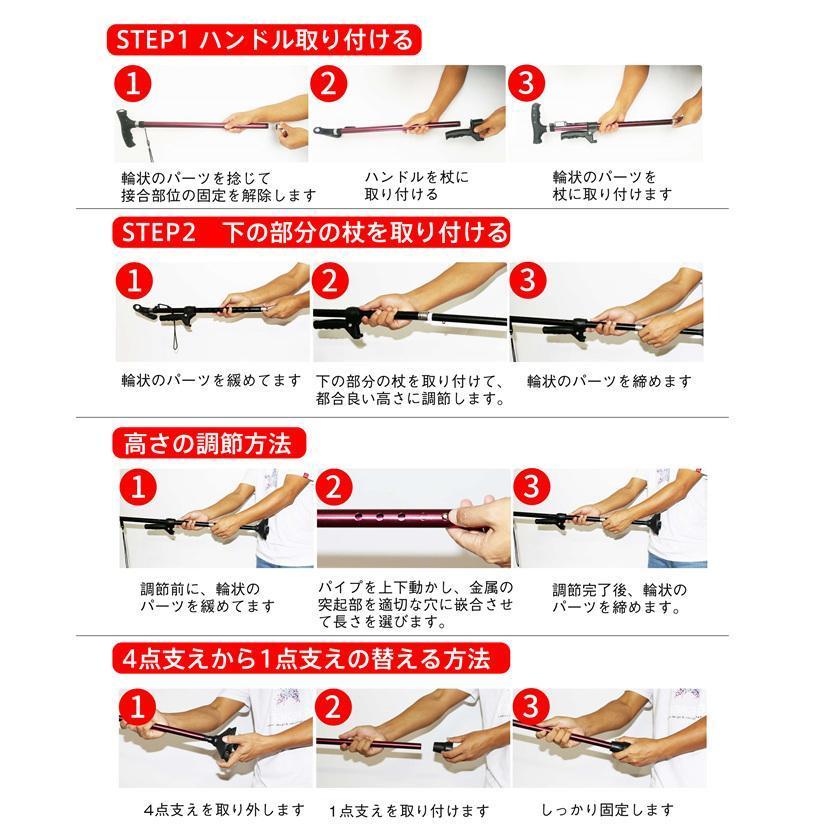 STEP1 ハンドル取り付ける

1
輪状のパーツを捻じて接合部位の固定を解除します

2
ハンドルを杖に取り付ける

3
輪状のパーツを杖に取り付けます

STEP2　下の部分の杖を取り付ける

1
輪状のパーツを緩めてます

2
下の部分の杖を取り付けて、都合良い高さに調節します。

3
輪状のパーツを締めます

高さの調節方法

1
調節前に、輪状のパーツを緩めてます

2
パイプを上下動かし、金属の突起部を適切な穴に嵌合させて長さを選びます。

3
調節完了後、輪状のパーツを締めます。

4点支えから1点支えの替える方法

1
4点支えを取り外します

2
1点支えを取り付けます

3
しっかり固定します