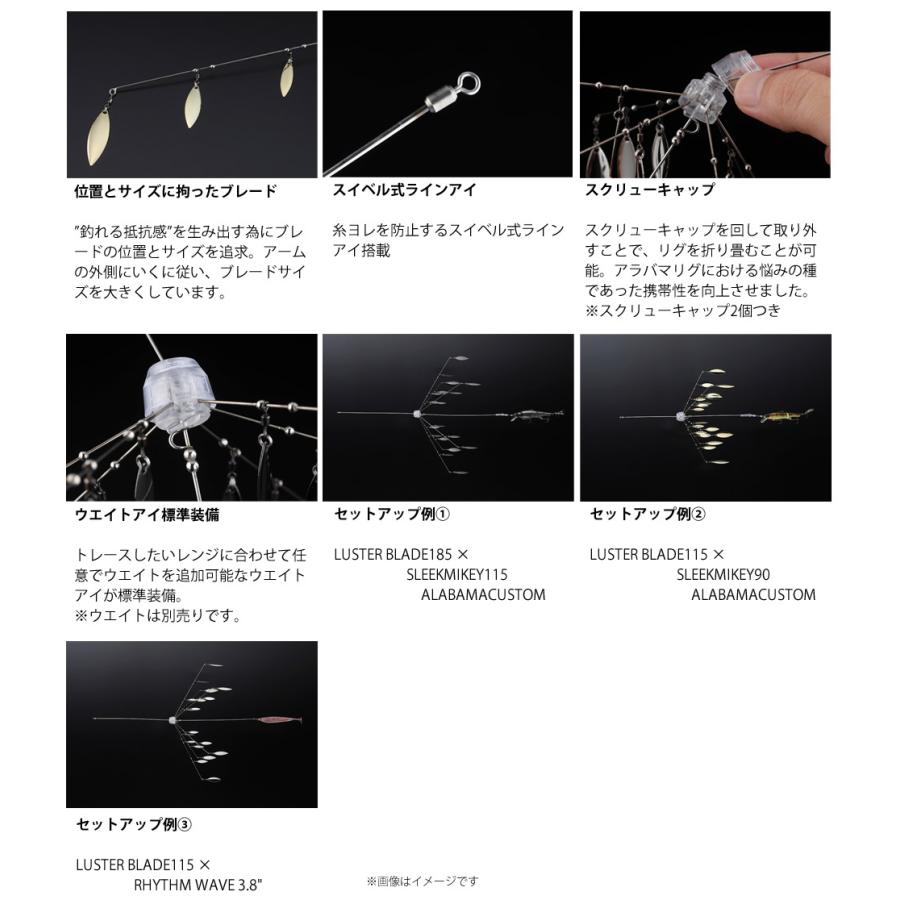 位置とサイズに拘ったブレード

"釣れる抵抗感"を生み出す為にブレードの位置とサイズを追求。アームの外側にいくに従い、ブレードサイズを大きくしています。

スイベル式ラインアイ

糸ヨレを防止するスイベル式ラインアイ搭載

スクリューキャップ

スクリューキャップを回して取り外すことで、リグを折り畳むことが可能。アラバマリグにおける悩みの種であった携帯性を向上させました。
※スクリューキャップ2個つき

ウエイトアイ標準装備

トレースしたいレンジに合わせて任意でウエイトを追加可能なウエイトアイが標準装備。
※ウエイトは別売りです。

セットアップ例①

LUSTER BLADE185 ×
SLEEKMIKEY115
ALABAMACUSTOM

セットアップ例②

LUSTER BLADE115 ×
SLEEKMIKEY90
ALABAMACUSTOM

セットアップ例③

LUSTER BLADE115 ×
RHYTHM WAVE 3.8"

※画像はイメージです