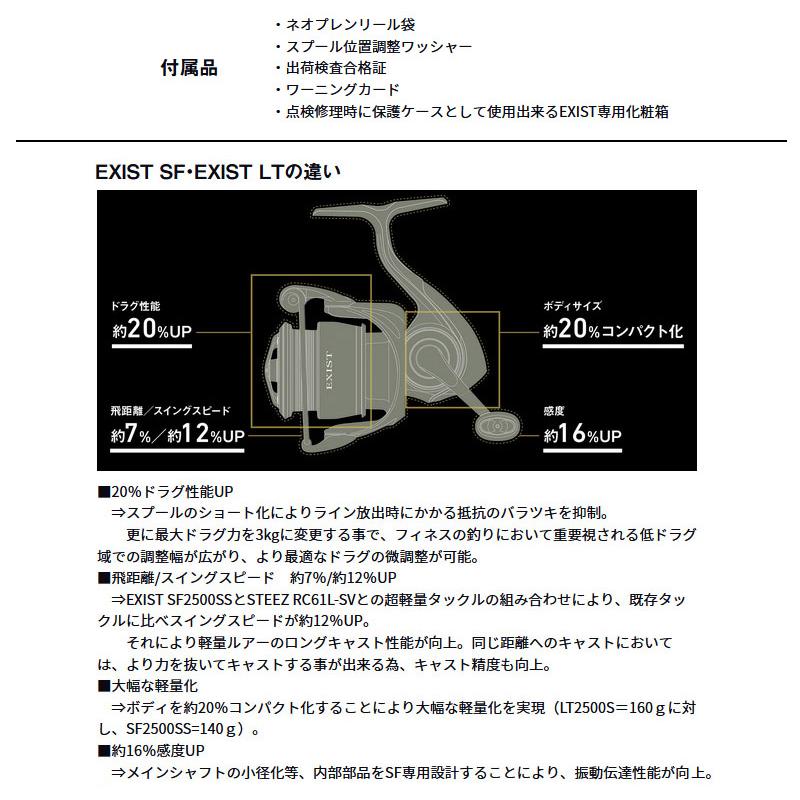 付属品

・ネオプレンリール袋
・スプール位置調整ワッシャー
・出荷検査合格証
・ワーニングカード
・点検修理時に保護ケースとして使用出来るEXIST専用化粧箱

EXIST SF・EXIST LTの違い

ドラグ性能
約20%UP

飛距離／スイングスピード
約7%／約12%UP

EXIST

ボディサイズ
約20%コンパクト化

感度
約16%UP

■20%ドラグ性能UP
⇒スプールのショート化によりライン放出時にかかる抵抗のバラツキを抑制。
更に最大ドラグ力を3kgに変更する事で、フィネスの釣りにおいて重要視される低ドラグ域での調整幅が広がり、より最適なドラグの微調整が可能。
■飛距離/スイングスピード　約7%/約12%UP
⇒EXIST SF2500SSとSTEEZ RC61L-SVとの超軽量タックルの組み合わせにより、既存タックルに比べスイングスピードが約12%UP。
それにより軽量ルアーのロングキャスト性能が向上。同じ距離へのキャストにおいては、より力を抜いてキャストする事が出来る為、キャスト精度も向上。
■大幅な軽量化
⇒ボディを約20%コンパクト化することにより大幅な軽量化を実現（LT2500S＝160ｇに対し、SF2500SS=140ｇ）。
■約16%感度UP
⇒メインシャフトの小径化等、内部部品をSF専用設計することにより、振動伝達性能が向上。