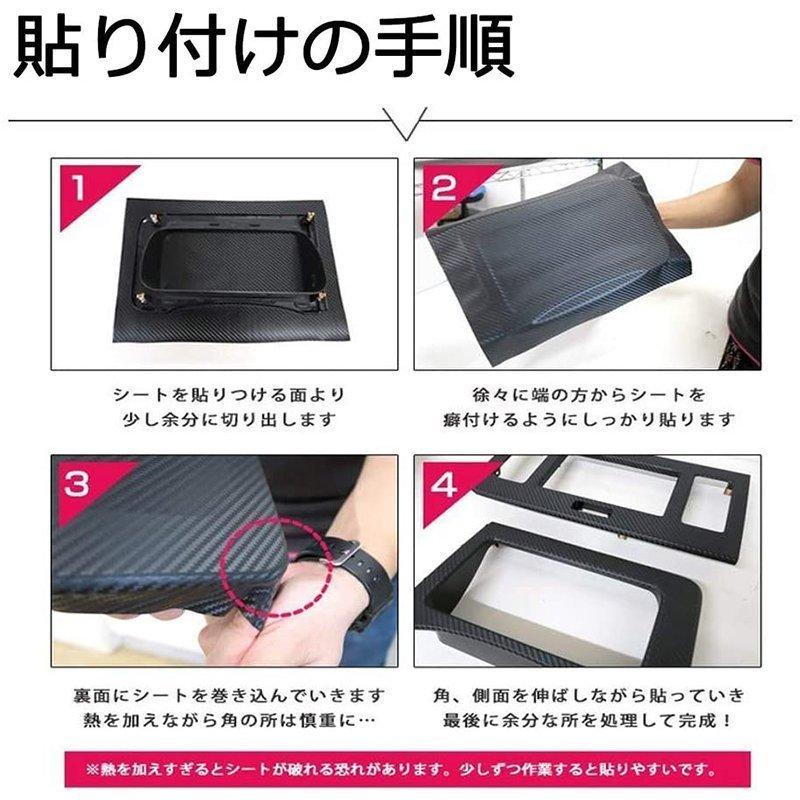 貼り付けの手順

1

シートを貼りつける面より
少し余分に切り出します

2

徐々に端の方からシートを
癖付けるようにしっかり貼ります

3

裏面にシートを巻き込んでいきます
熱を加えながら角の所は慎重に…

4

角、側面を伸ばしながら貼っていき
最後に余分な所を処理して完成！

※熱を加えすぎるとシートが破れる恐れがあります。少しずつ作業すると貼りやすいです。