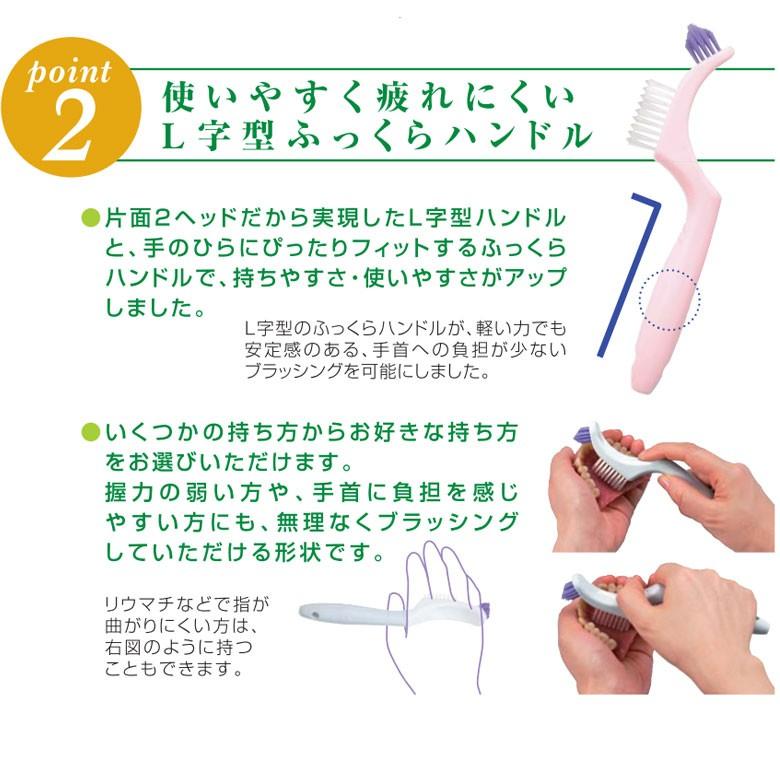 point 2

使いやすく疲れにくい
L字型ふっくらハンドル

●片面2ヘッドだから実現したL字型ハンドルと、手のひらにぴったりフィットするふっくらハンドルで、持ちやすさ・使いやすさがアップしました。

L字型のふっくらハンドルが、軽い力でも安定感のある、手首への負担が少ないブラッシングを可能にしました。

●いくつかの持ち方からお好きな持ち方をお選びいただけます。
握力の弱い方や、手首に負担を感じやすい方にも、無理なくブラッシングしていただける形状です。

リウマチなどで指が曲がりにくい方は、右図のように持つこともできます。