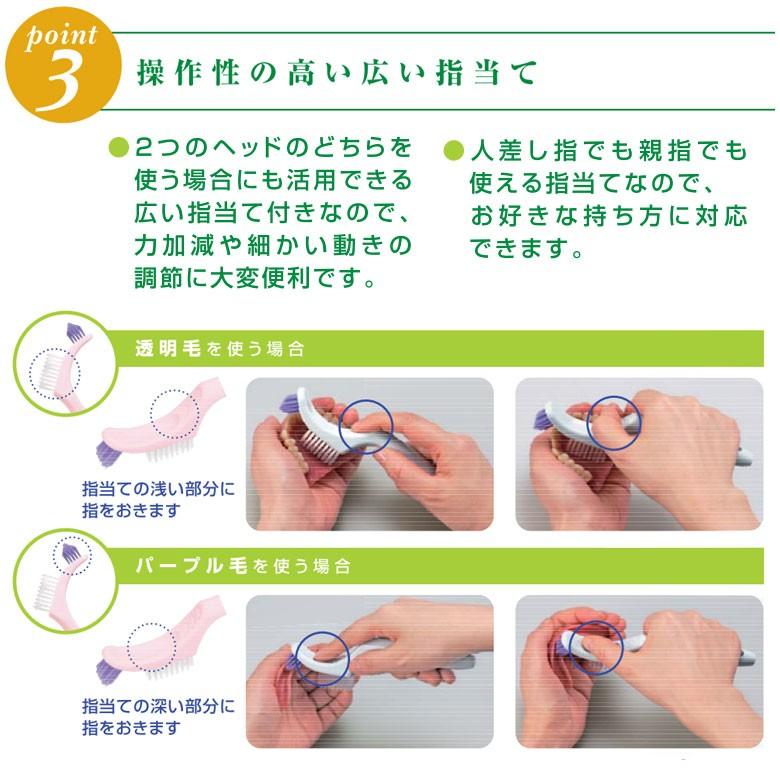 point 3

操作性の高い広い指当て

●2つのヘッドのどちらを使う場合にも活用できる広い指当て付きなので、力加減や細かい動きの調節に大変便利です。

●人差し指でも親指でも使える指当てなので、お好きな持ち方に対応できます。

透明毛を使う場合

指当ての浅い部分に指をおきます

パープル毛を使う場合

指当ての深い部分に指をおきます