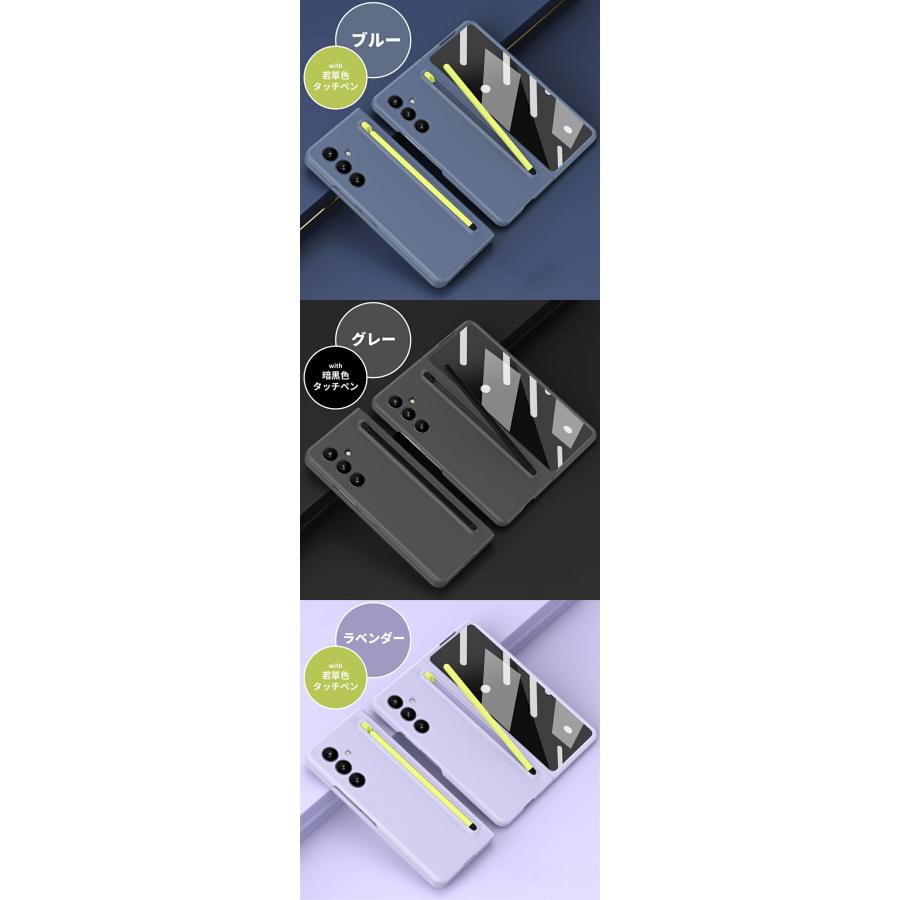 ブルー

with
若草色
タッチペン

グレー

with
暗黒色
タッチペン

ラベンダー

with
若草色
タッチペン