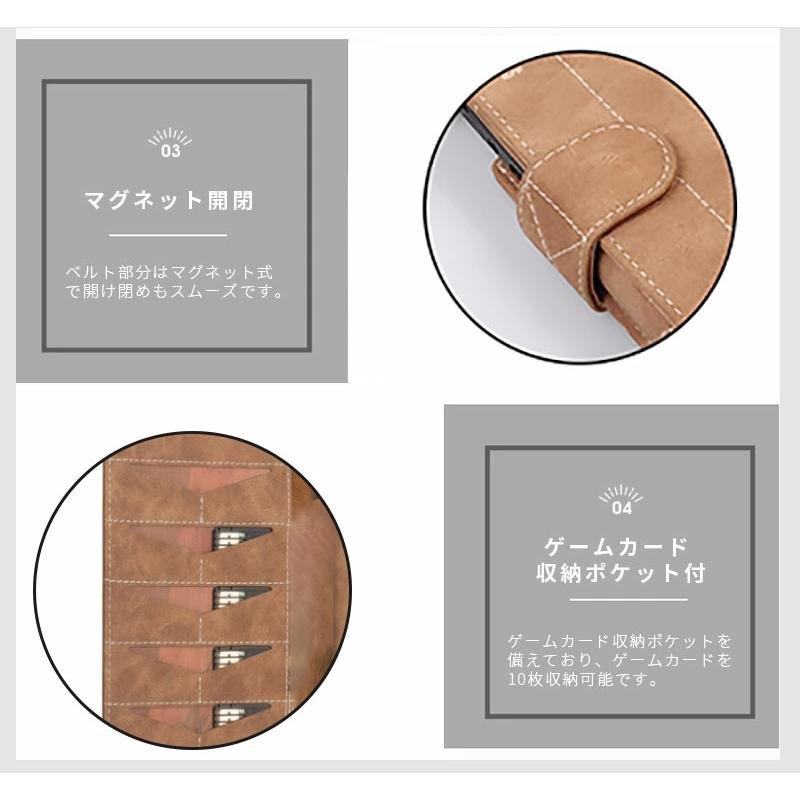 03

マグネット開閉

ベルト部分はマグネット式で開け閉めもスムーズです。

04

ゲームカード
収納ポケット付

ゲームカード収納ポケットを備えており、ゲームカードを10枚収納可能です。